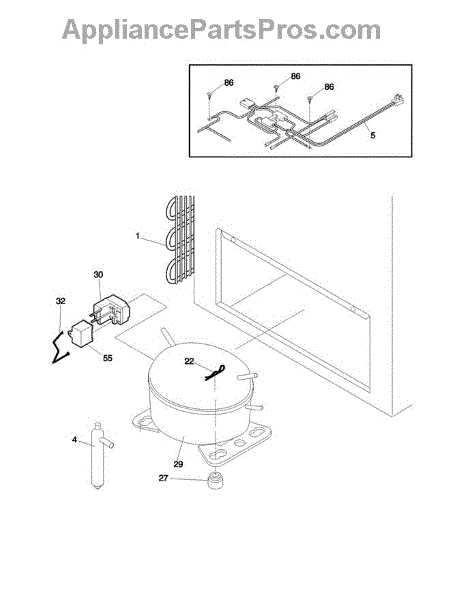 AppliancePartsPros.com

86
86
86
5

1
30
32
55
22
4
29
27