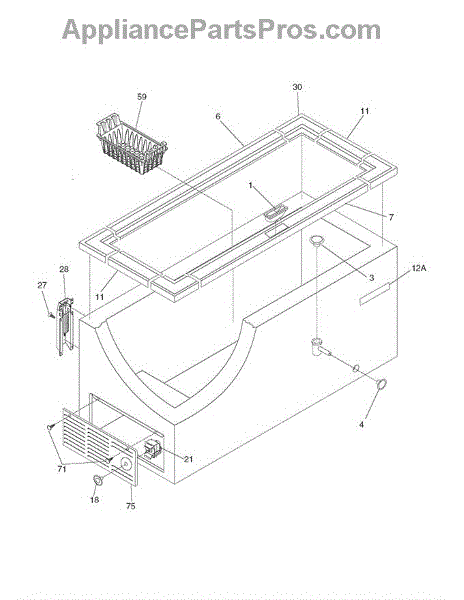 AppliancePartsPros.com

59
30
6
11
1
7
3
12A
28
27
11
4
21
71
18
75