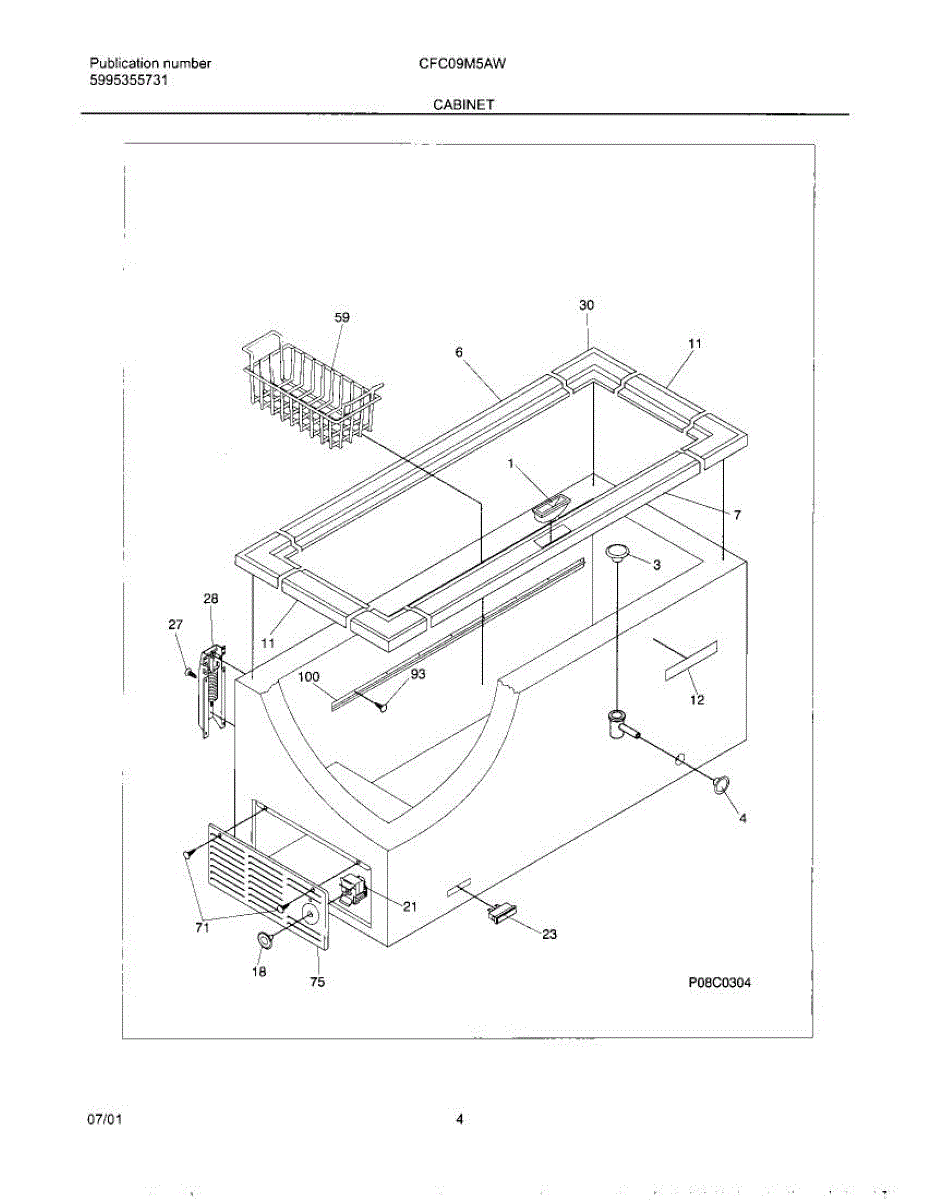 Publication number
5995355731

CFC09M5AW

CABINET

59
30
6
11
1
7
3
28
27
11
100
93
12
4
21
71
23
18
75
P08C0304

07/01

4