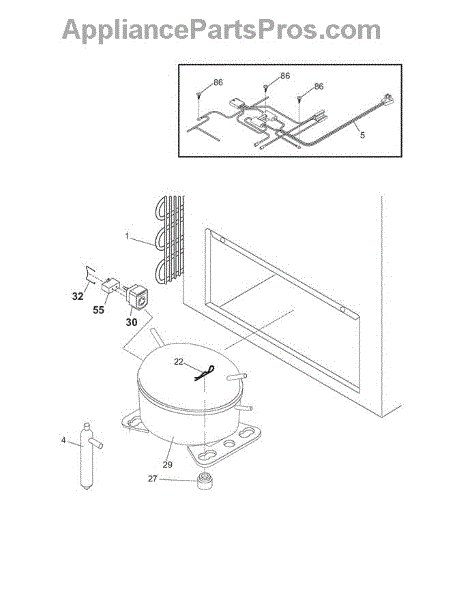 AppliancePartsPros.com

86
86
86
5

1
32
55
30
22
4
29
27