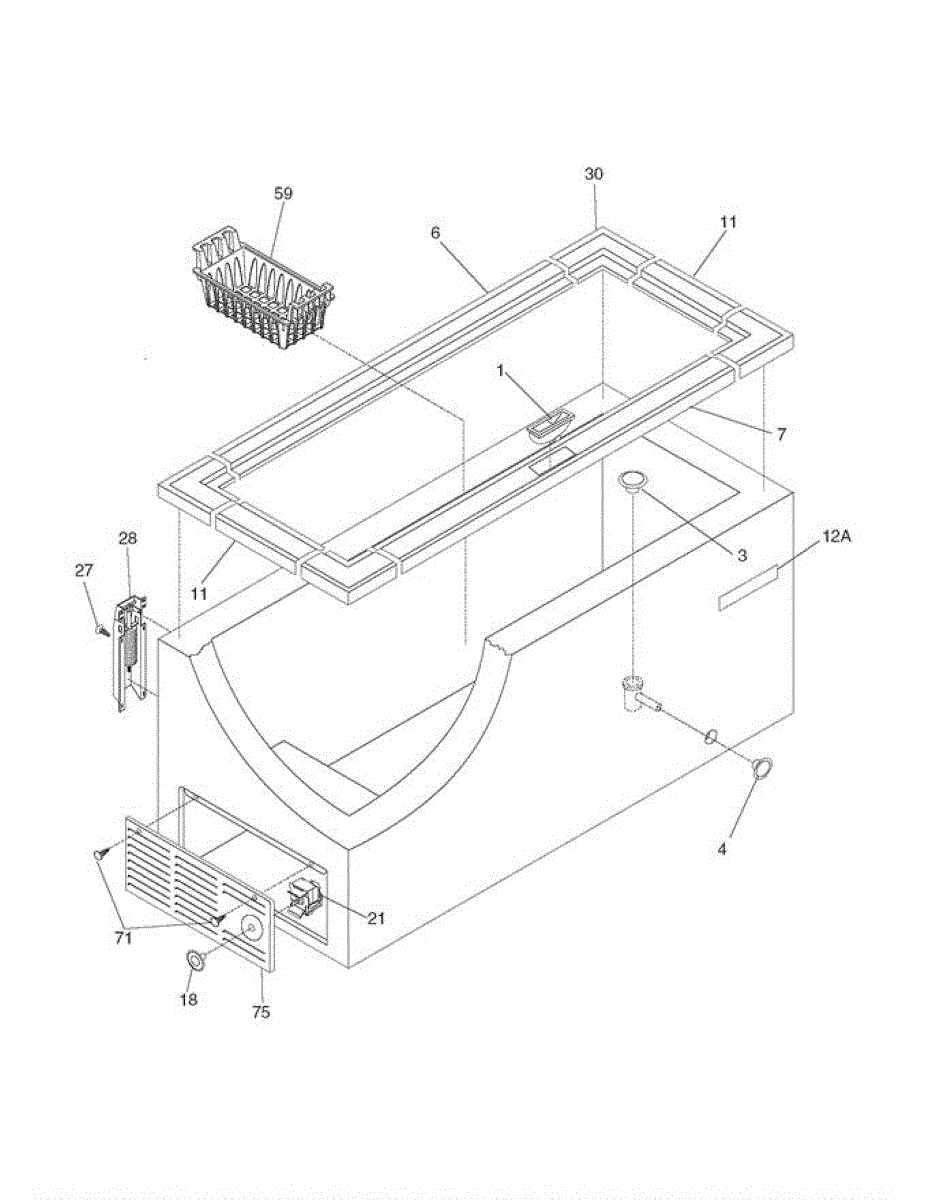 30
59
6
11
1
7
3
12A
28
27
11
4
21
71
18
75