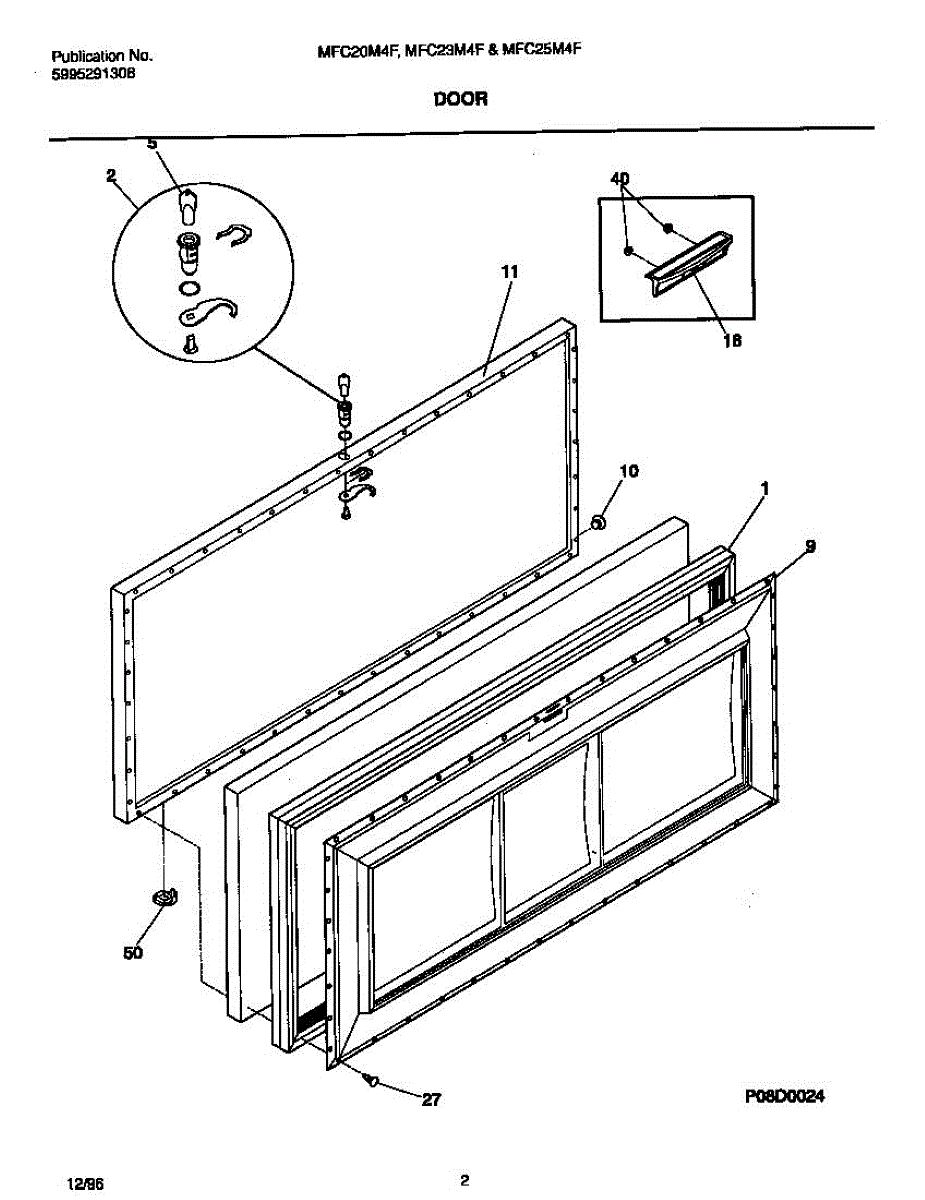 Publication No.
5995291308

MFC20M4F, MFC23M4F & MFC25M4F

DOOR

5
2
40
11
18
10
1
9
50
27

P08D0024

12/96

2