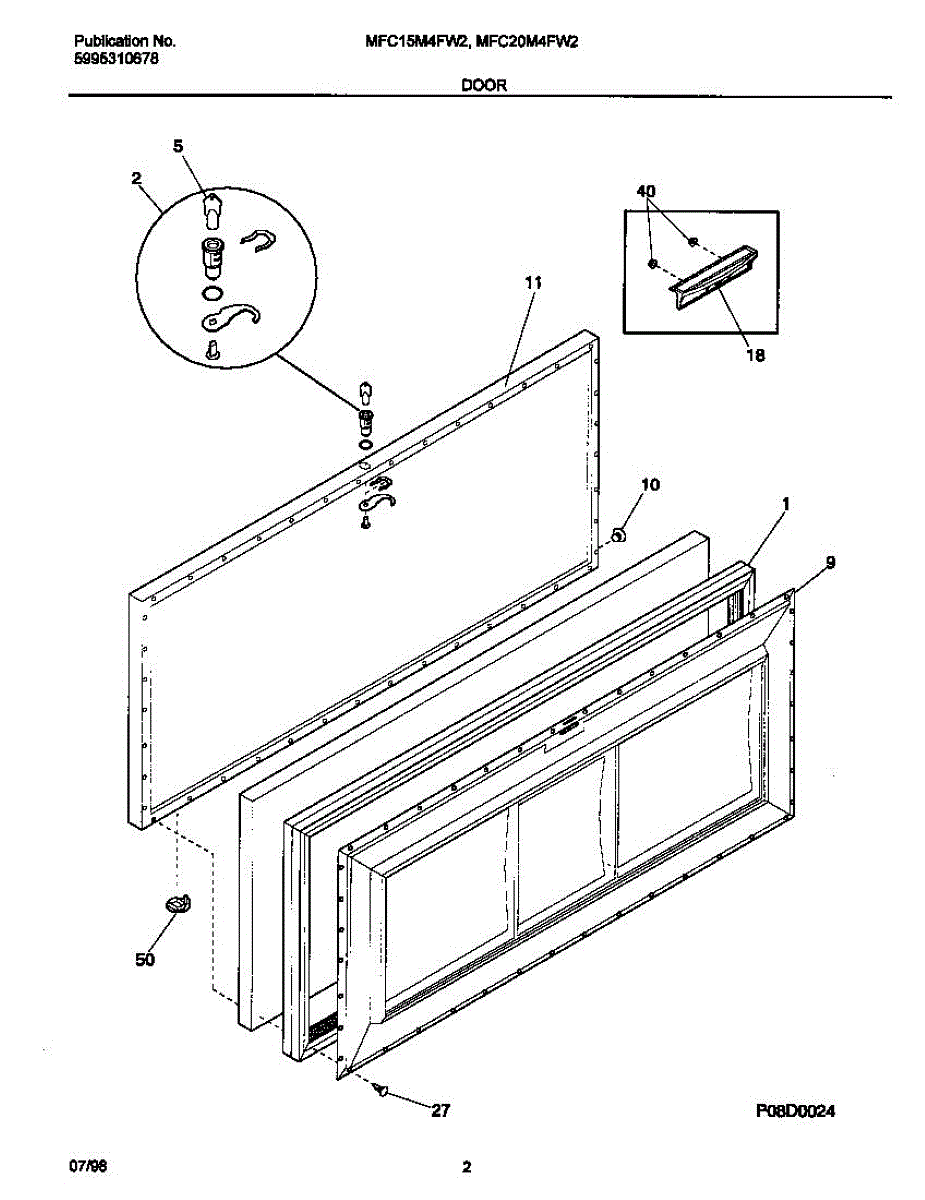 Publication No.
5995310678

MFC15M4FW2, MFC20M4FW2

DOOR

5
2
40
11
18
10
1
9
50
27
P08D0024

07/98

2