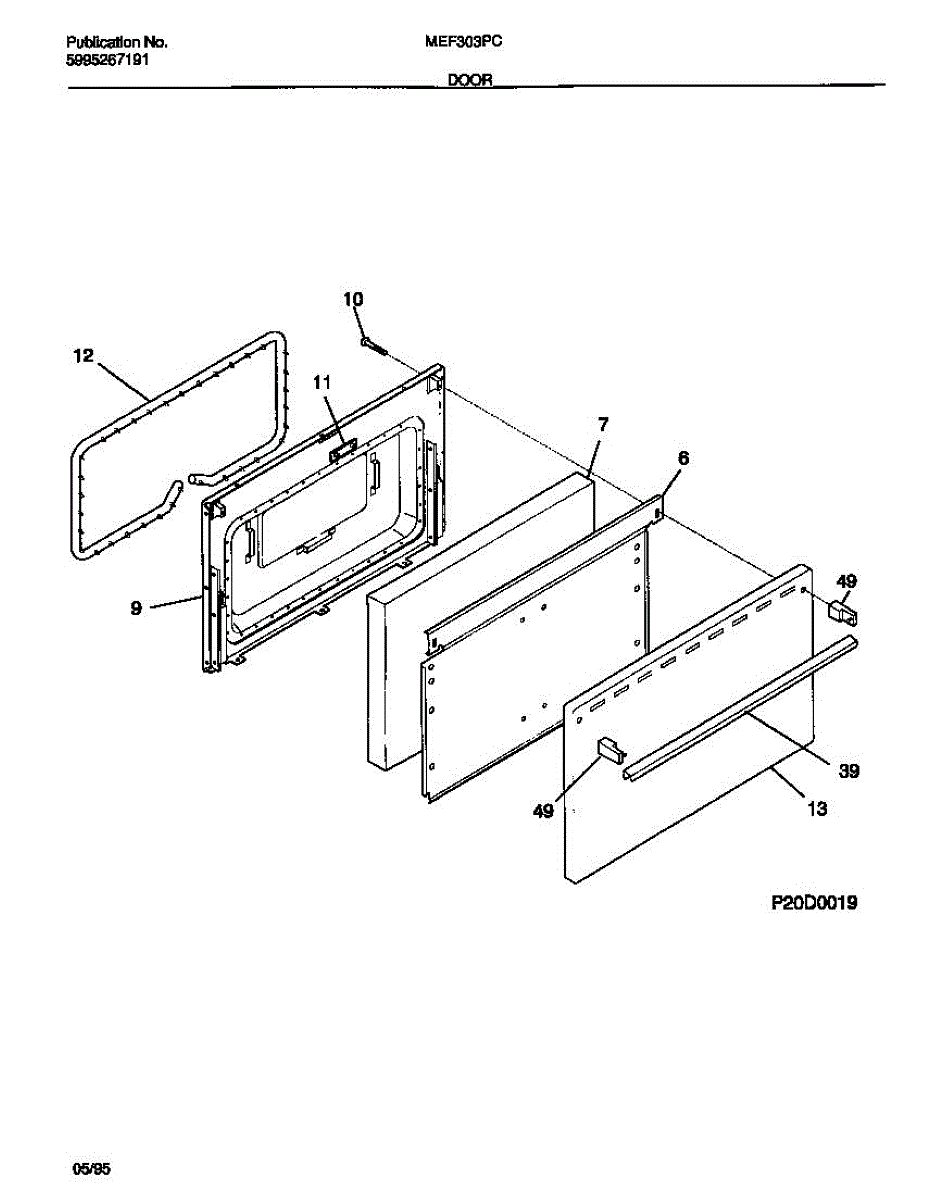 Publication No.
5995267191

MEF303PC

DOOR

10
12
11
7
6
9
49
39
49
13

P20D0019

05/95