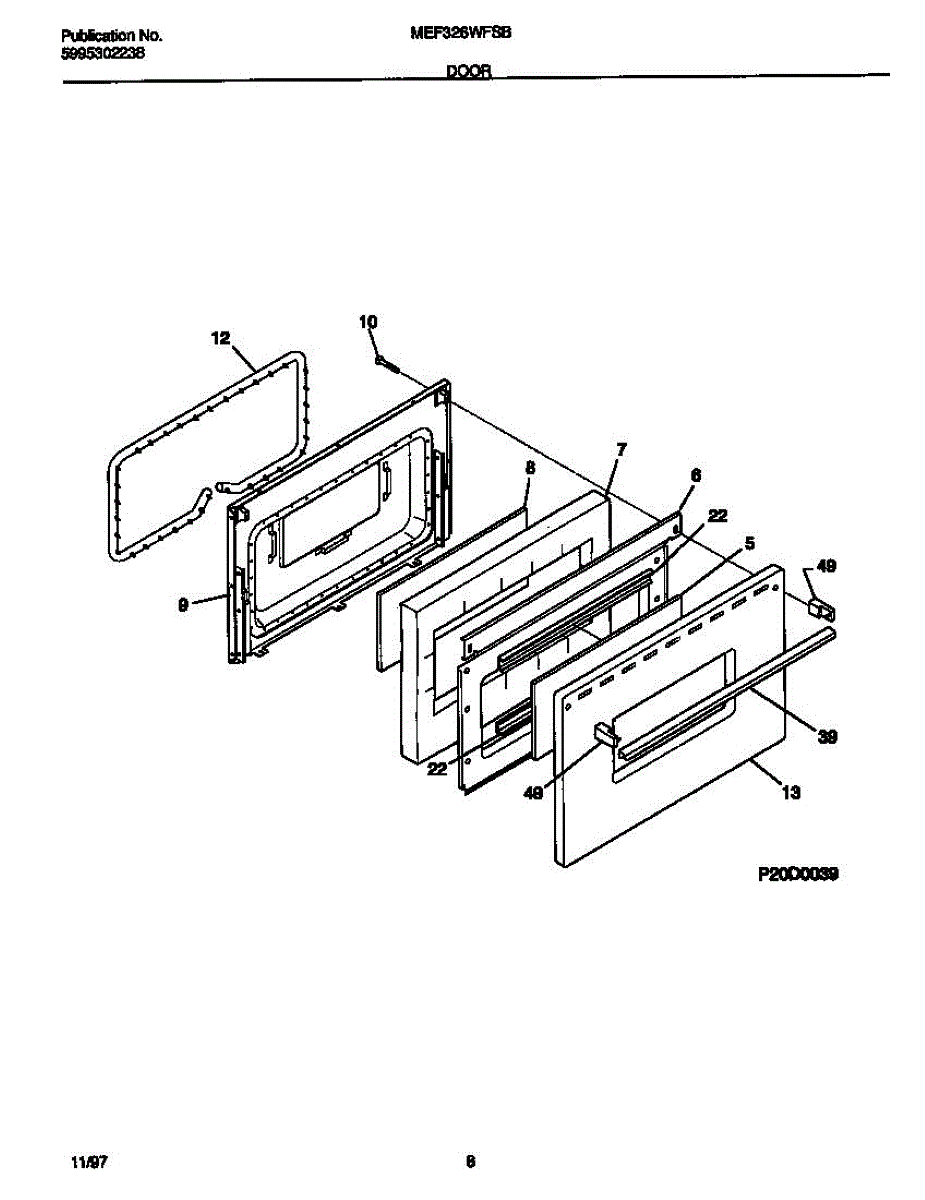 Publication No.
5995302238

MEF326WFSB

DOOR

12
10
7
8
6
22
5
49
9
39
22
49
13

P20D0039

11/97

8