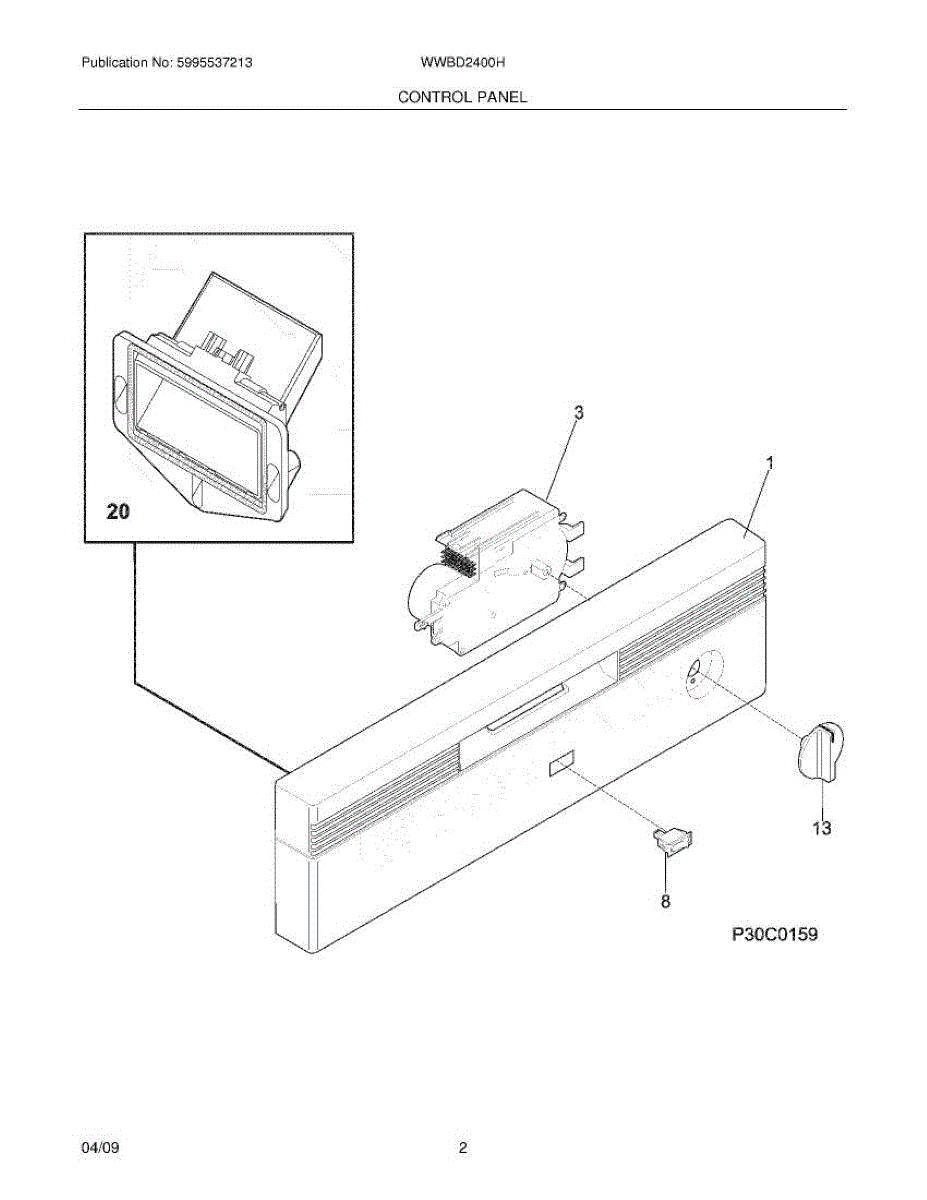 Publication No: 5995537213
WWBD2400H
CONTROL PANEL

20

3

1

13

8

P30C0159

04/09
2