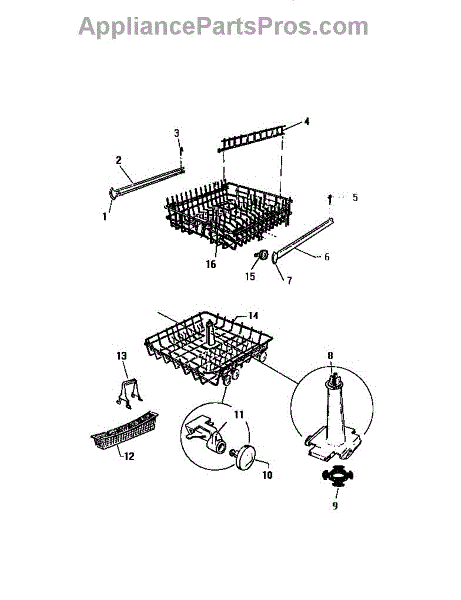 AppliancePartsPros.com

3
4
2
5
1
6
16
15
7
14
13
8
11
12
10
9