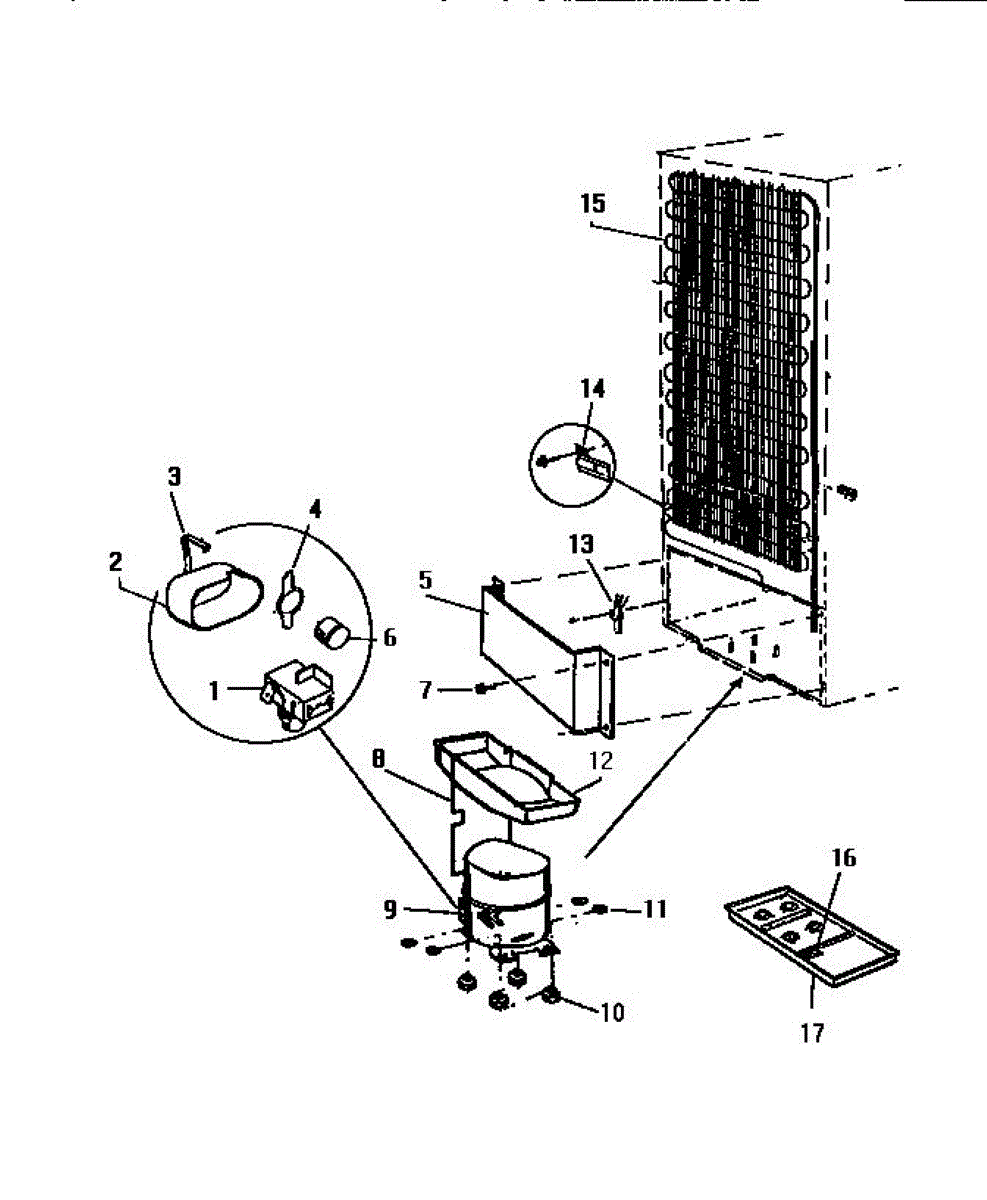 15
14
3
4
2
13
5
6
1
7
8
12
16
9
11
10
17