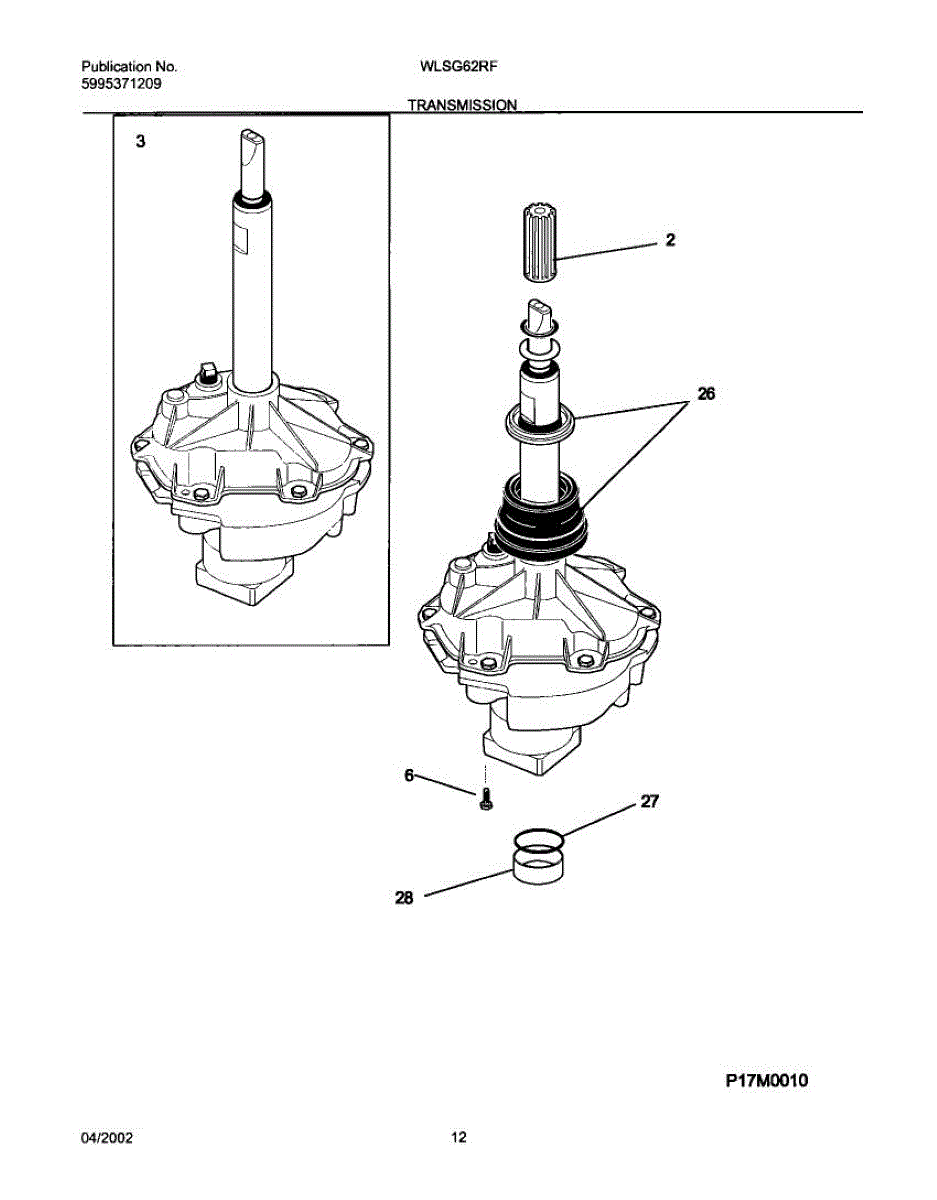 Publication No.
5995371209

WLSG62RF

TRANSMISSION

3

2

26

6

27

28

P17M0010

04/2002

12