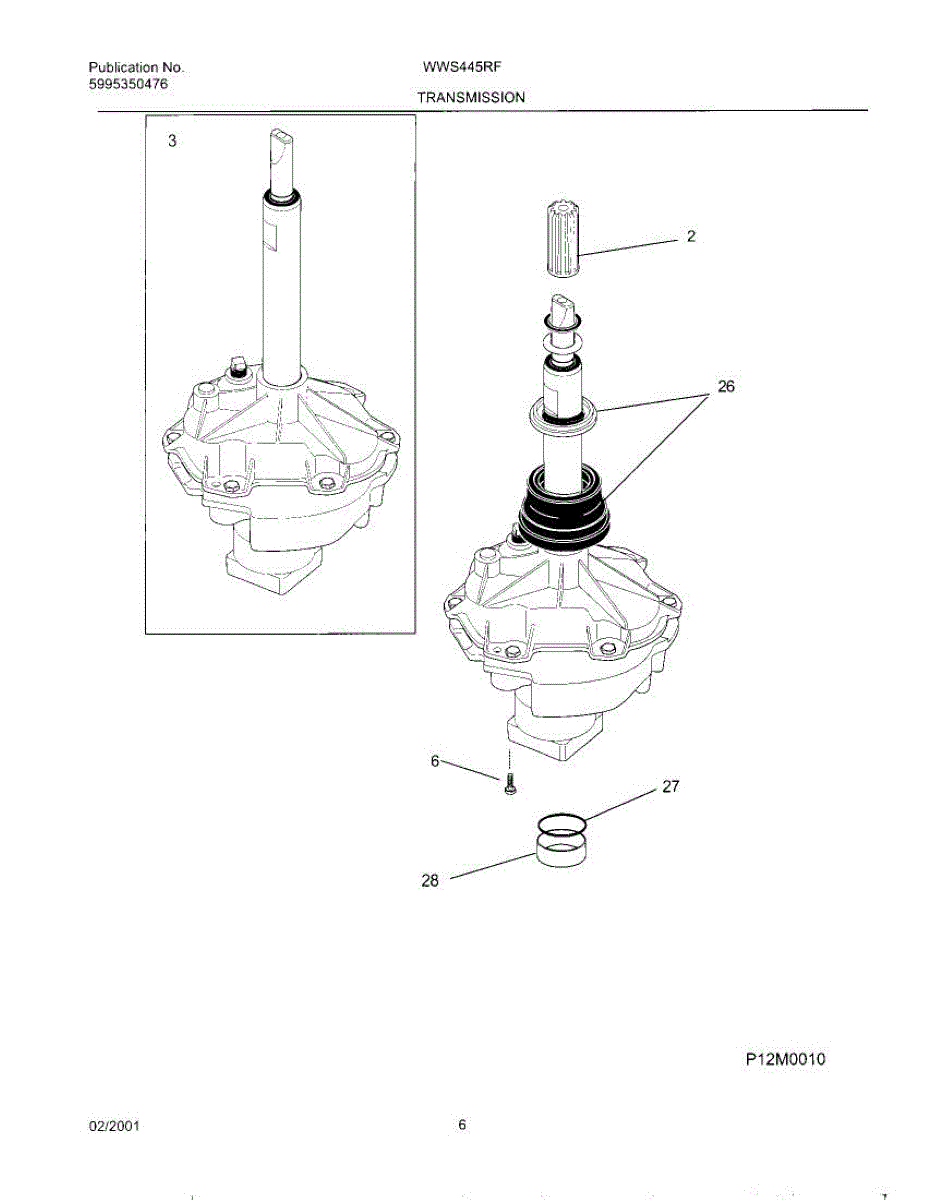 Publication No.
5995350476

WWS445RF

TRANSMISSION

3

2

26

6

27

28

P12M0010

02/2001

6