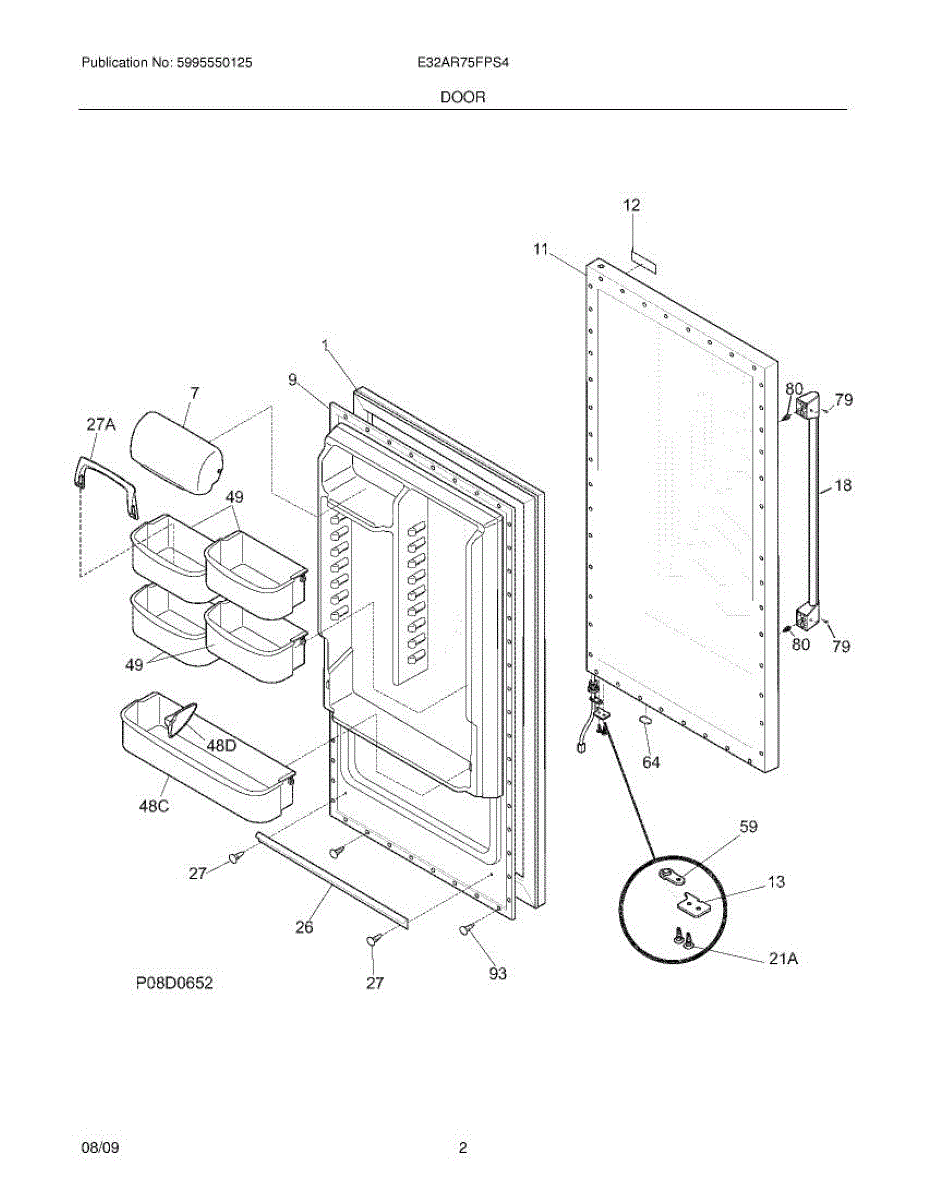 Publication No: 5995550125 E32AR75FPS4

DOOR

12
11
1
9
7
27A
80
79
18
49
49
80
79
48D
64
48C
59
13
27
26
21A
27
93
P08D0652

08/09 2