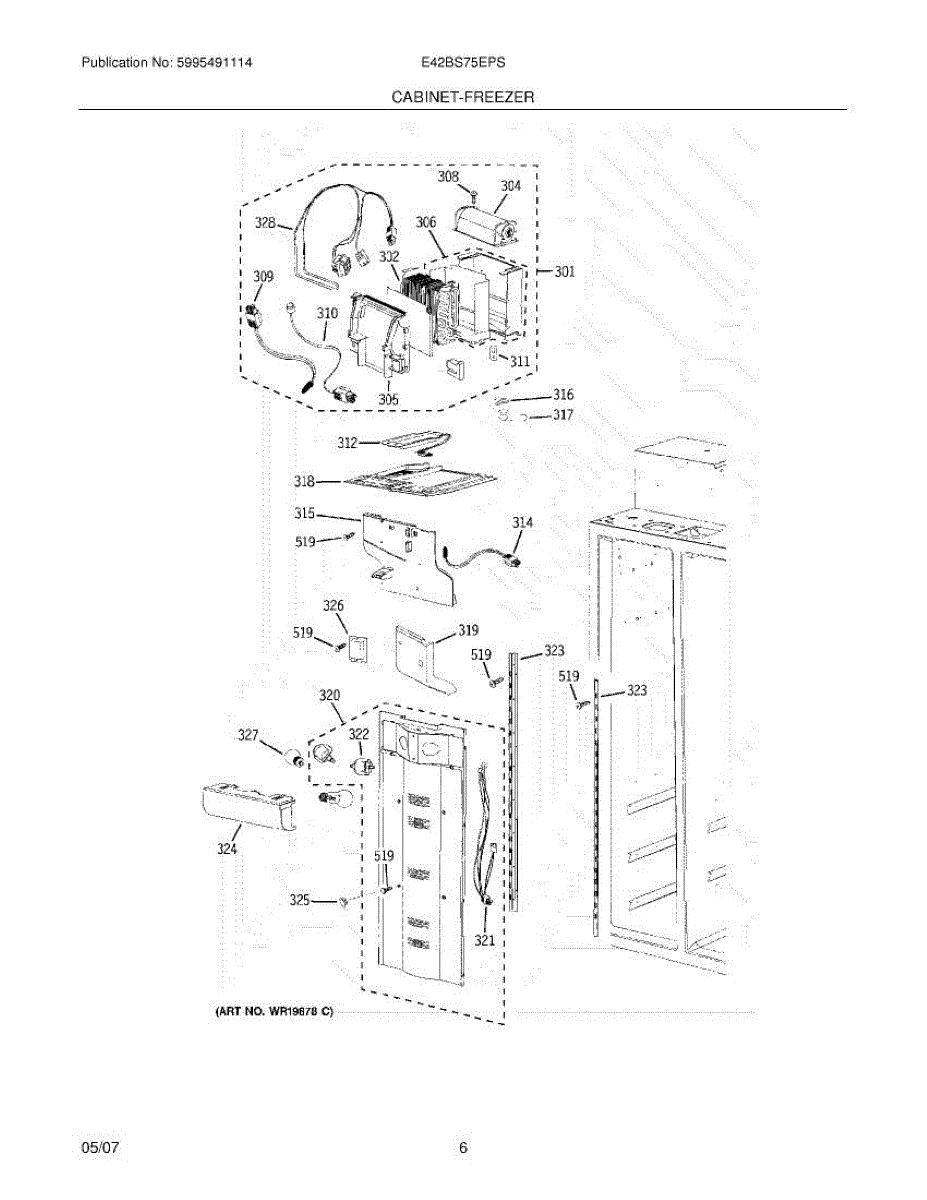 Publication No: 5995491114

E42BS75EPS

CABINET-FREEZER

308
304
328
306
332
301
309
310
311
305
316
317
312
318
315
314
519
326
519
319
519
323
519
323
320
327
322
324
519
325
321

(ART NO. WR19678 C)

05/07

6