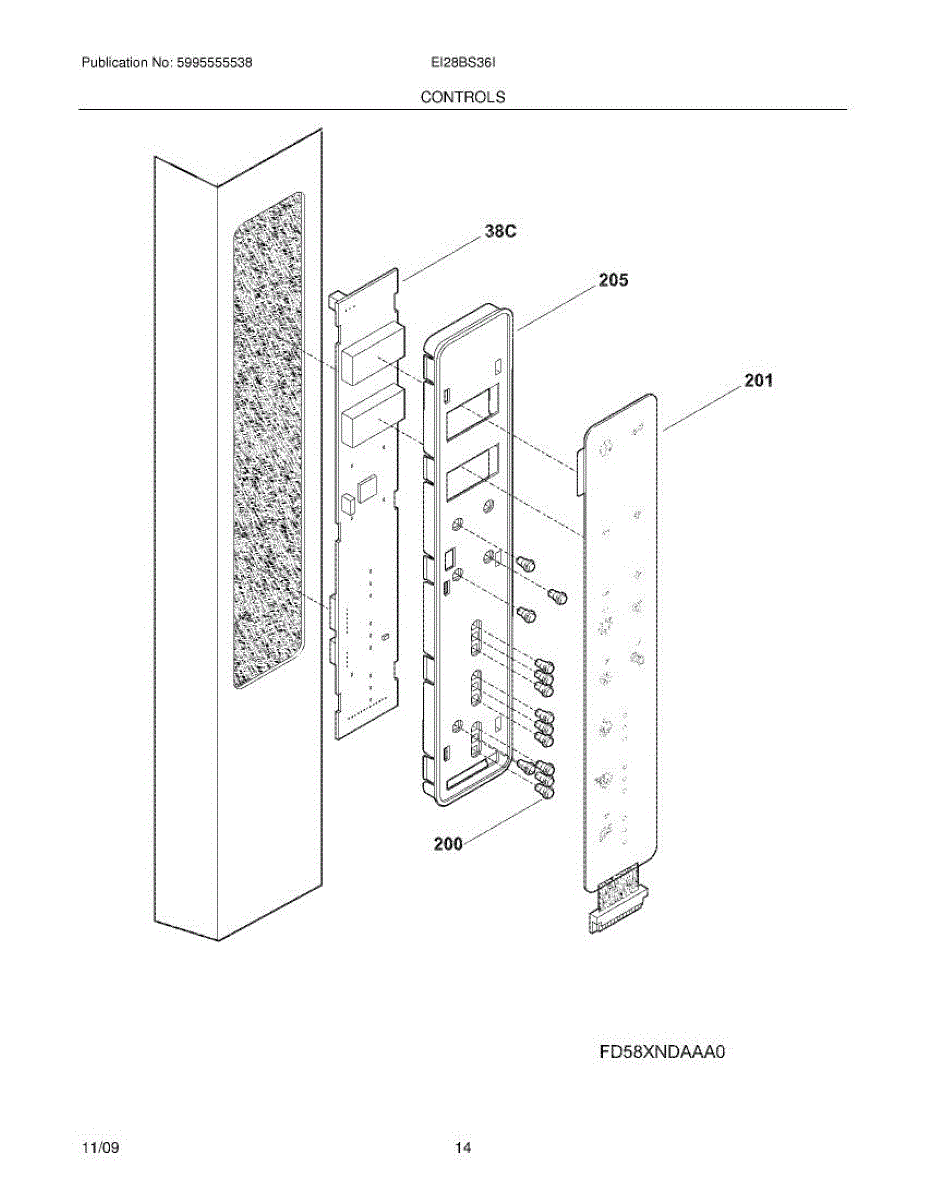 Publication No: 5995555538

EI28BS36I

CONTROLS

38C

205

201

200

FD58XNDAAA0

11/09

14