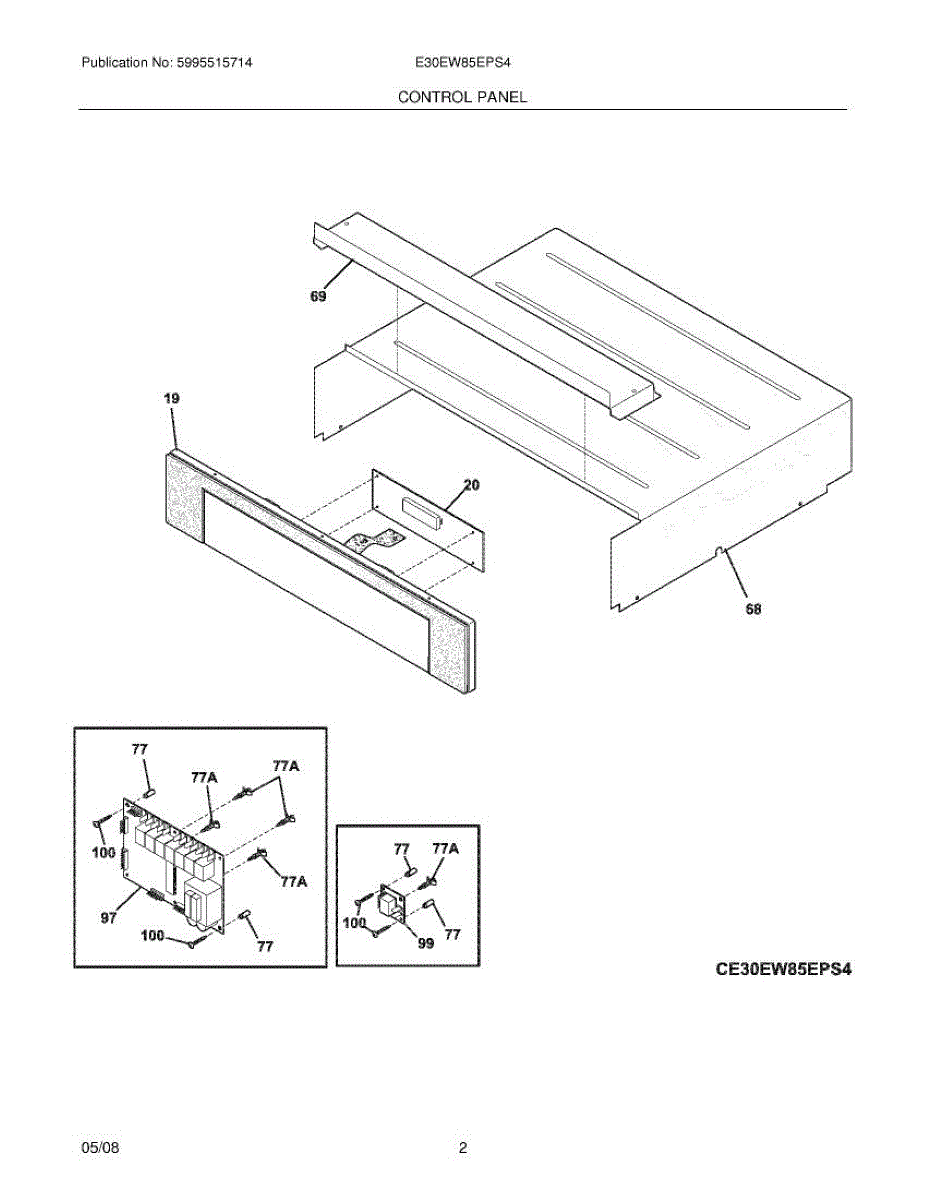 Publication No: 5995515714

E30EW85EPS4

CONTROL PANEL

69

19

20

68

77

77A

77A

100

77A

97

100

77

77

77A

100

99

77

CE30EW85EPS4

05/08

2