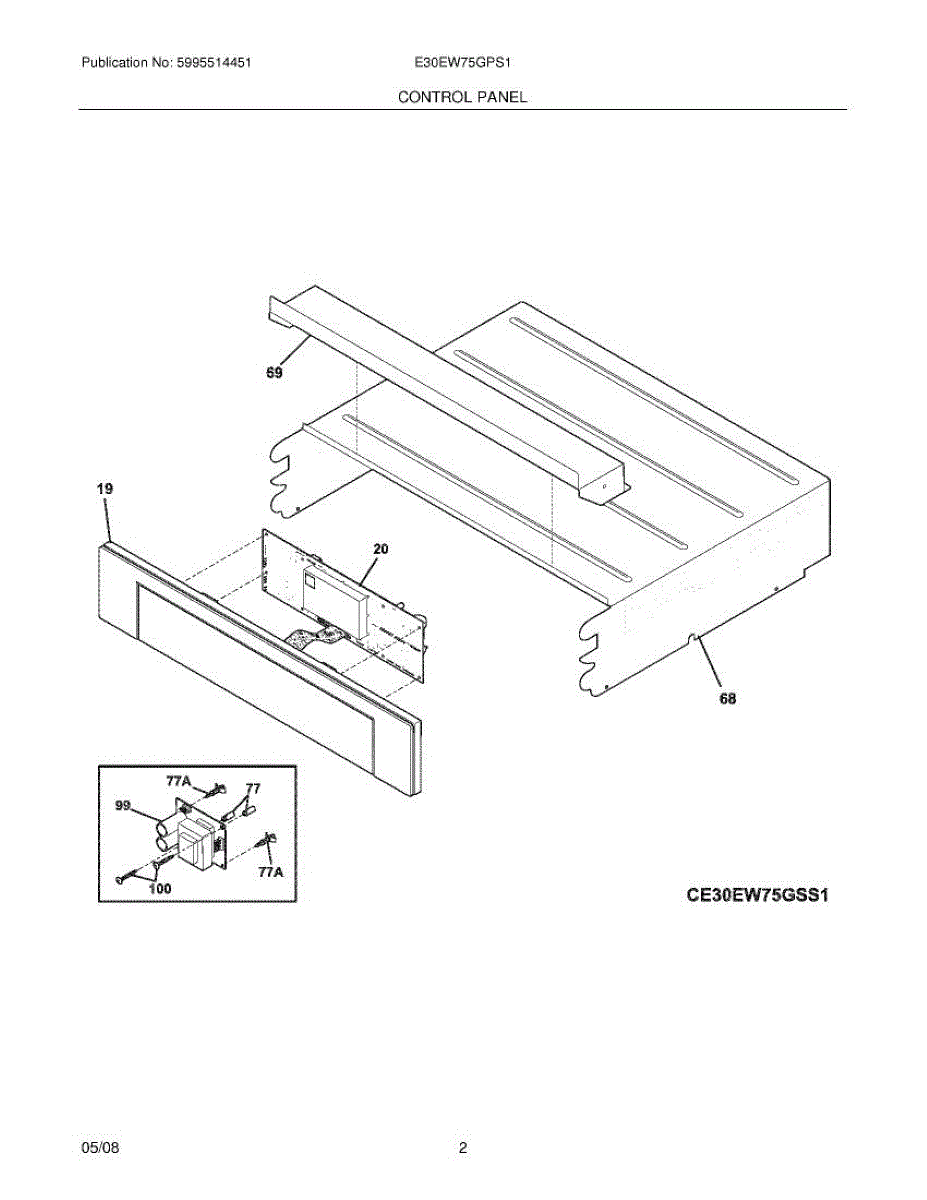 Publication No: 5995514451

E30EW75GPS1

CONTROL PANEL

69

19

20

68

77A

77

99

77A

100

CE30EW75GSS1

05/08

2