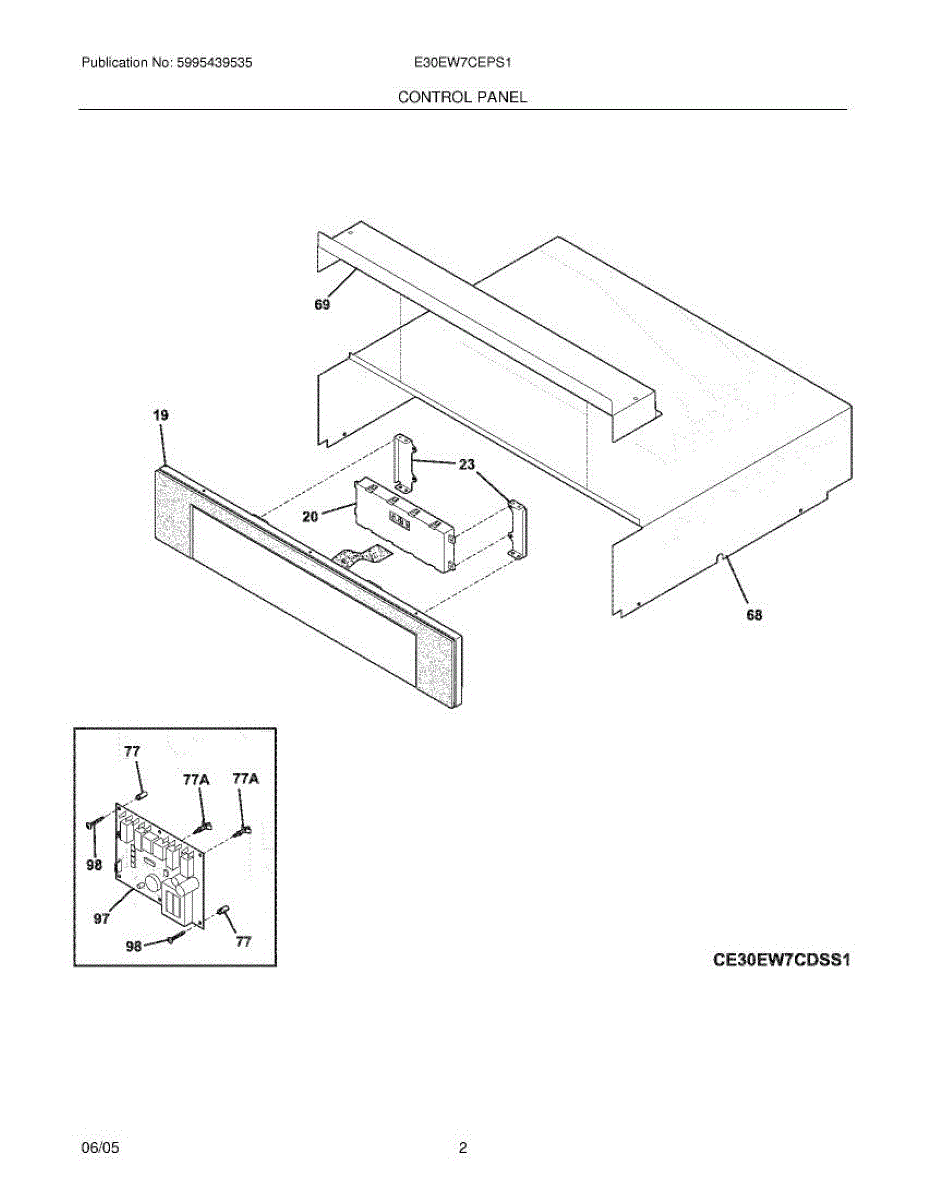 Publication No: 5995439535

E30EW7CEPS1

CONTROL PANEL

69

19

23

20

68

77

77A

77A

98

97

98

77

CE30EW7CDSS1

06/05

2