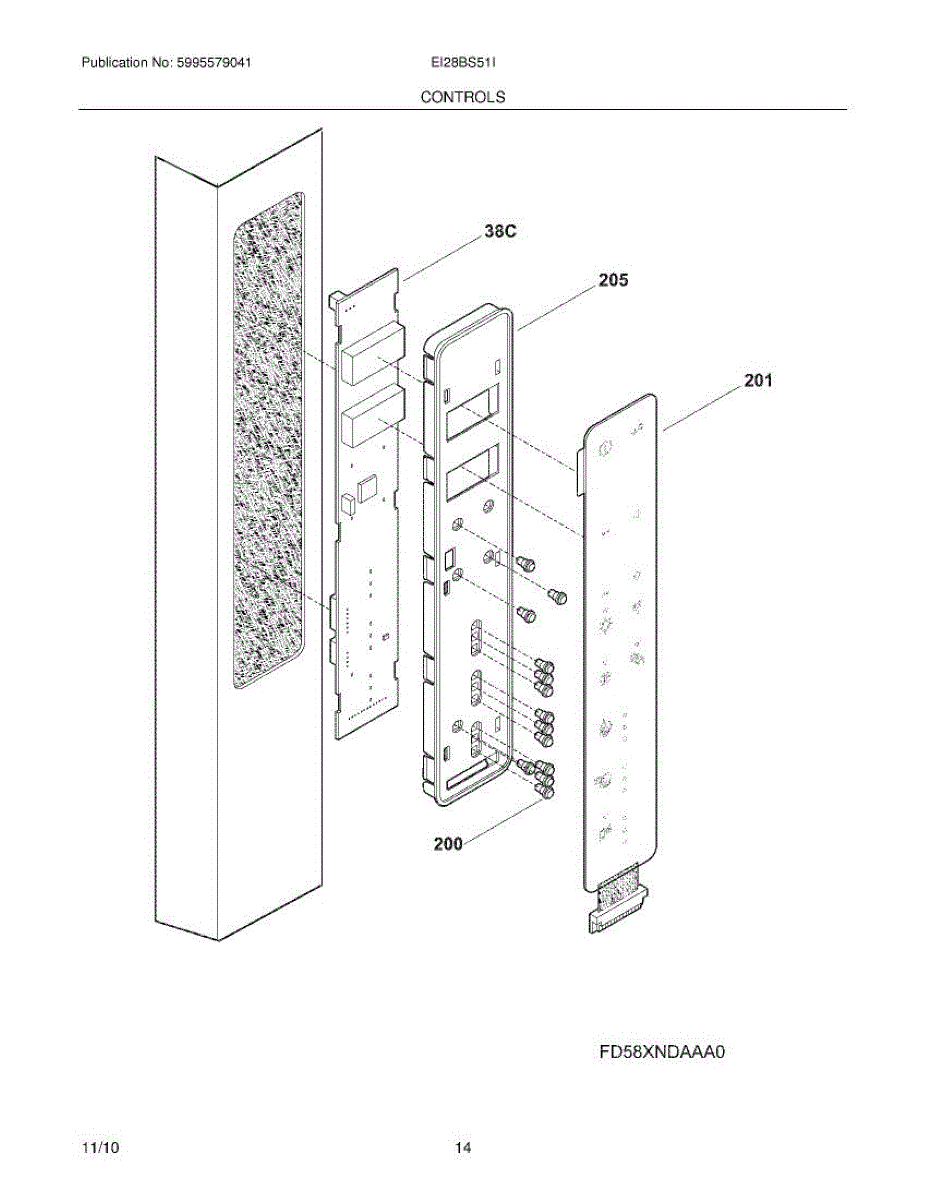 Publication No: 5995579041

EI28BS51I

CONTROLS

38C

205

201

200

FD58XNDAAA0

11/10

14