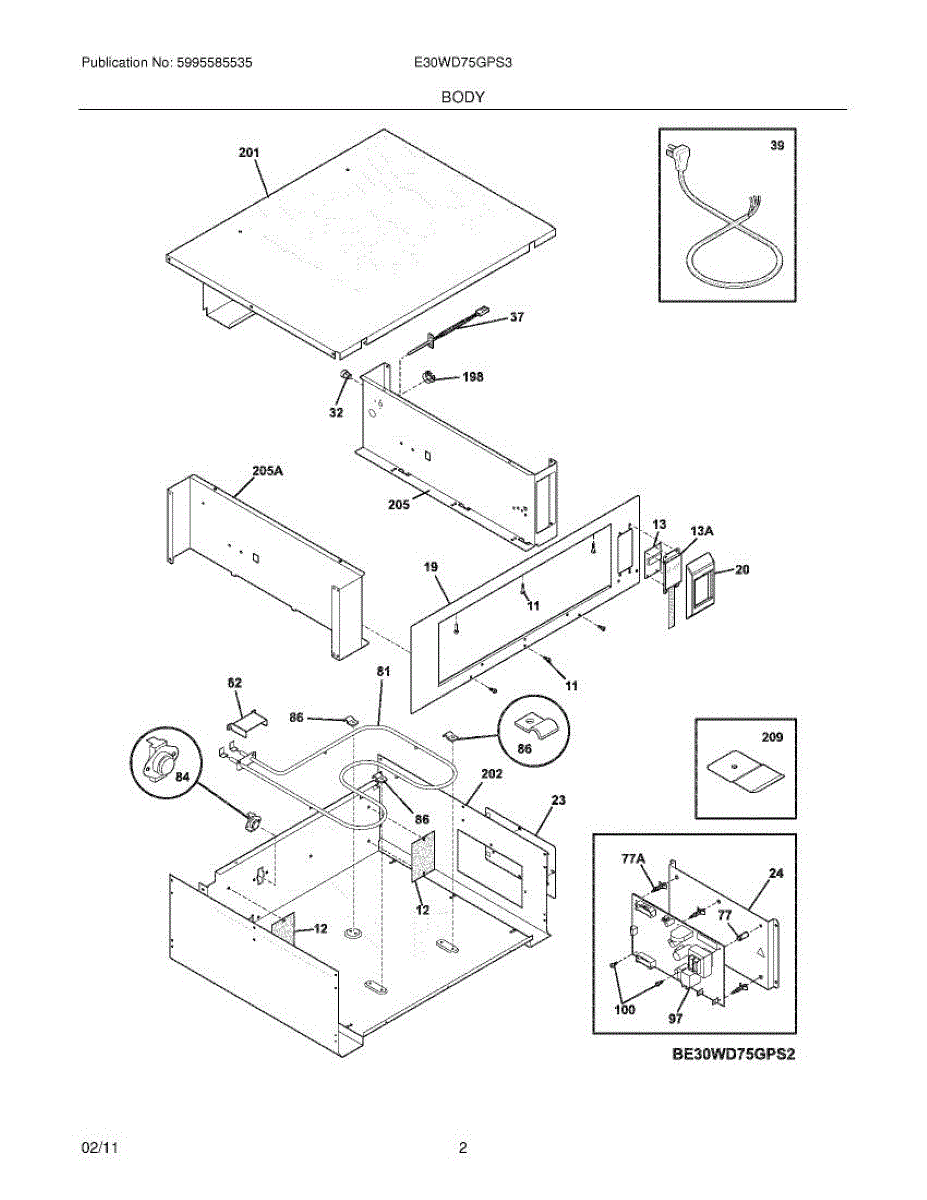 Publication No: 5995585535

E30WD75GPS3

BODY

201

39

37

198

32

205A

205

13

13A

20

19

11

11

82

81

86

86

84

86

202

23

209

12

12

77A

24

77

100

97

BE30WD75GPS2

02/11

2