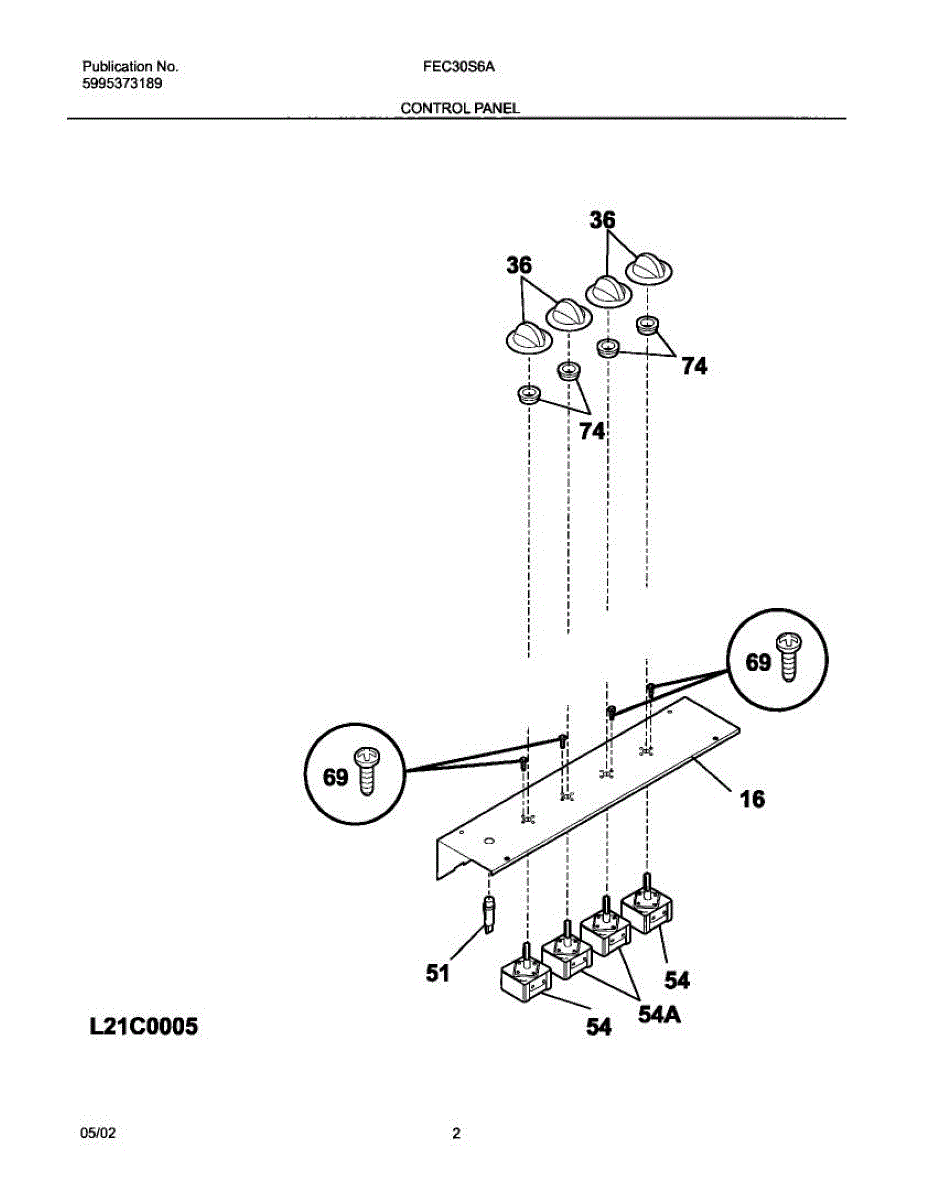 Publication No.
5995373189

FEC30S6A

CONTROL PANEL

36

36

74

74

69

69

16

51

54

54A

54

L21C0005

05/02

2