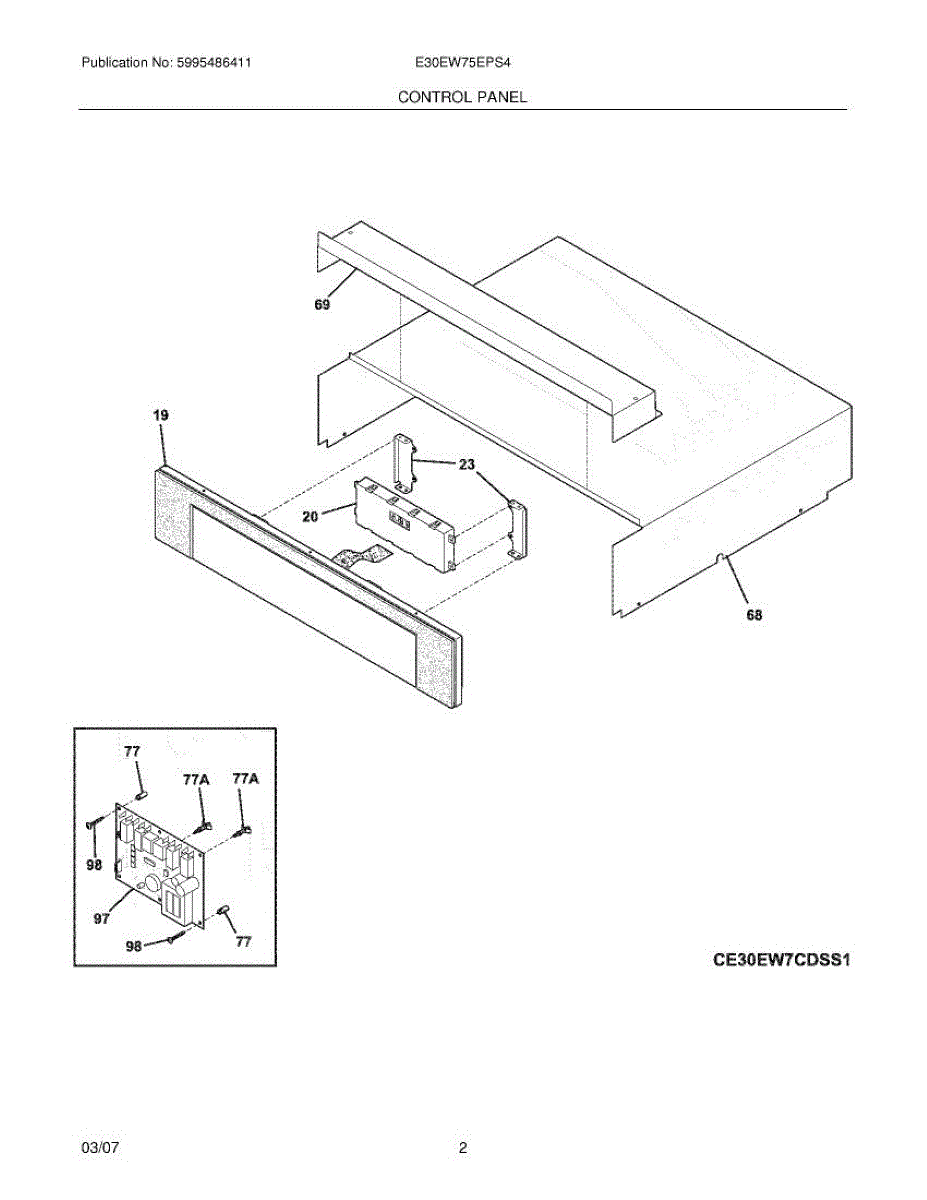 Publication No: 5995486411

E30EW75EPS4

CONTROL PANEL

69

19

23

20

68

77

77A

77A

98

97

98

77

CE30EW7CDSS1

03/07

2