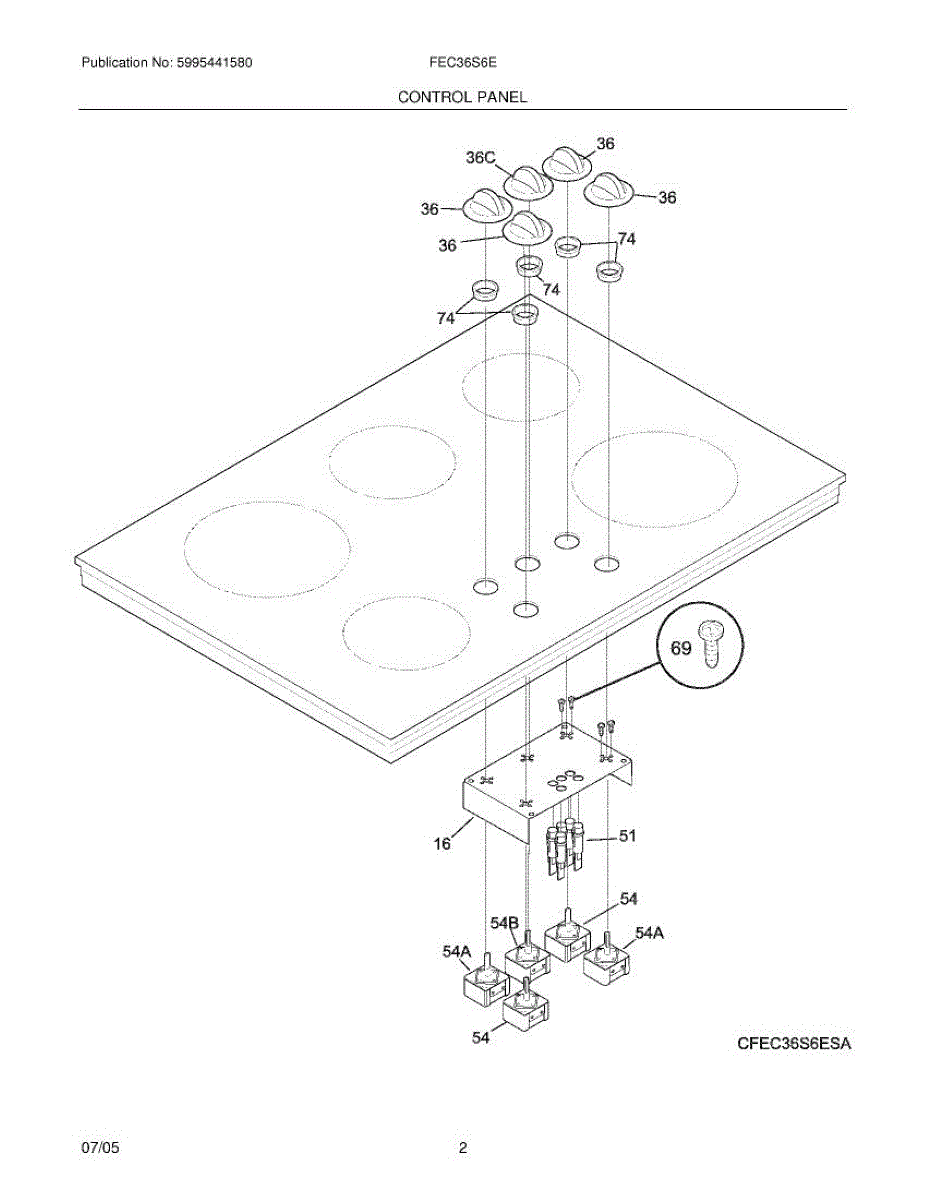 Publication No: 5995441580

FEC36S6E

CONTROL PANEL

36C
36
36
36
36
74
74
74
69
16
51
54
54B
54A
54A
54

CFEC36S6ESA

07/05

2