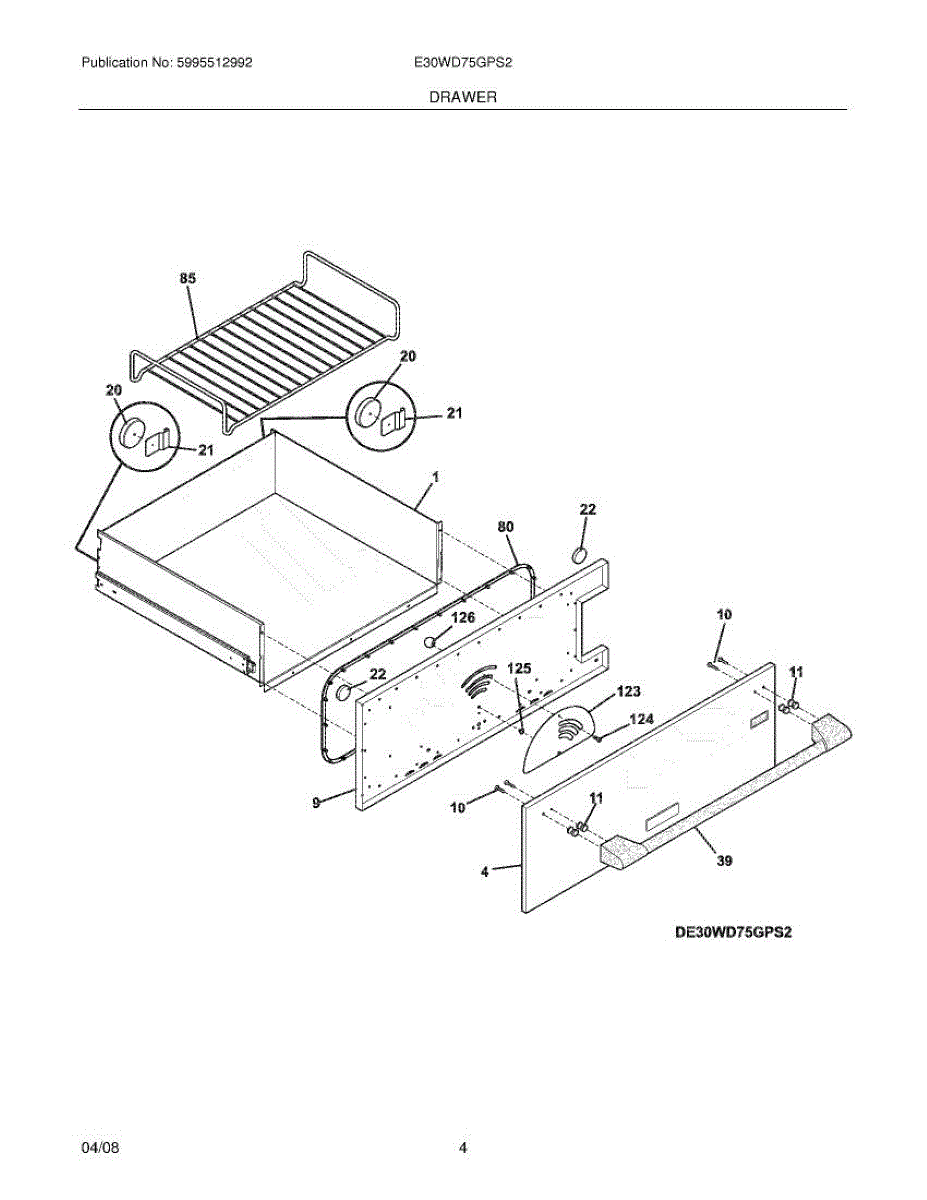 Publication No: 5995512992

E30WD75GPS2

DRAWER

85

20

20

21

21

1

80

22

126

22

125

123

124

10

11

9

10

11

4

39

DE30WD75GPS2

04/08

4