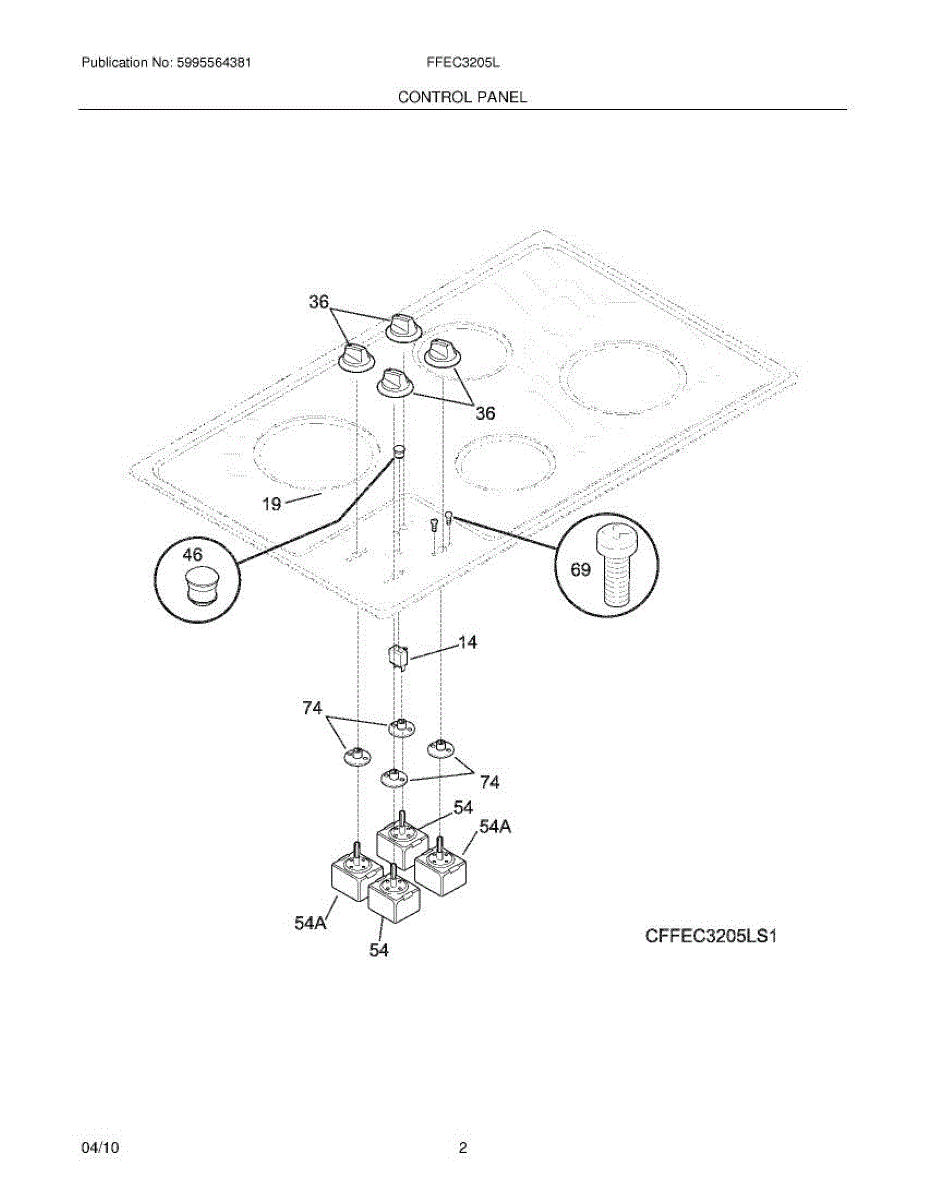 Publication No: 5995564381

FFEC3205L

CONTROL PANEL

36

36

19

46

69

14

74

74

54

54A

54A

54

CFFEC3205LS1

04/10

2