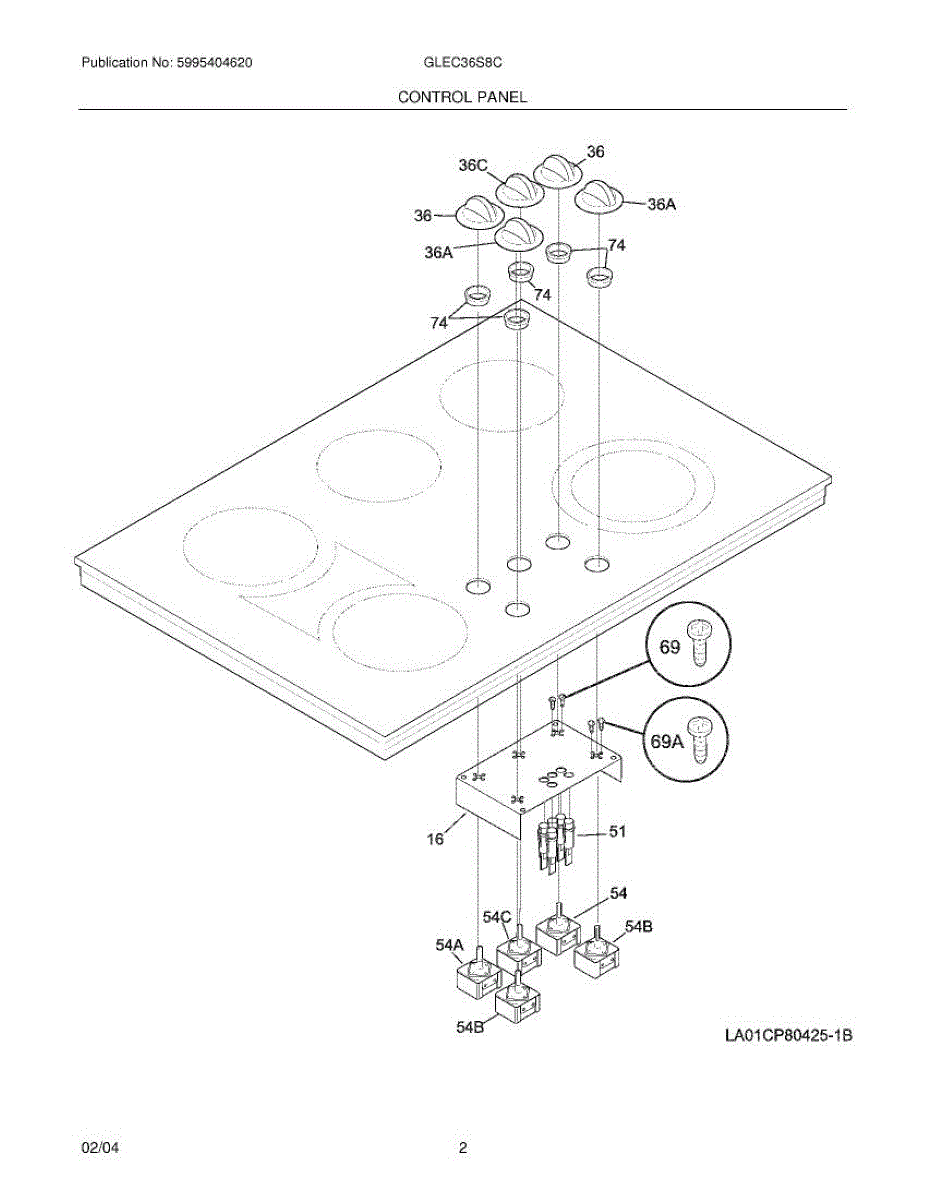 Publication No: 5995404620 GLEC36S8C

CONTROL PANEL

36C
36
36
36A
36A
74
74
74
69
69A
16
51
54
54C
54B
54A
54B

LA01CP80425-1B

02/04 2