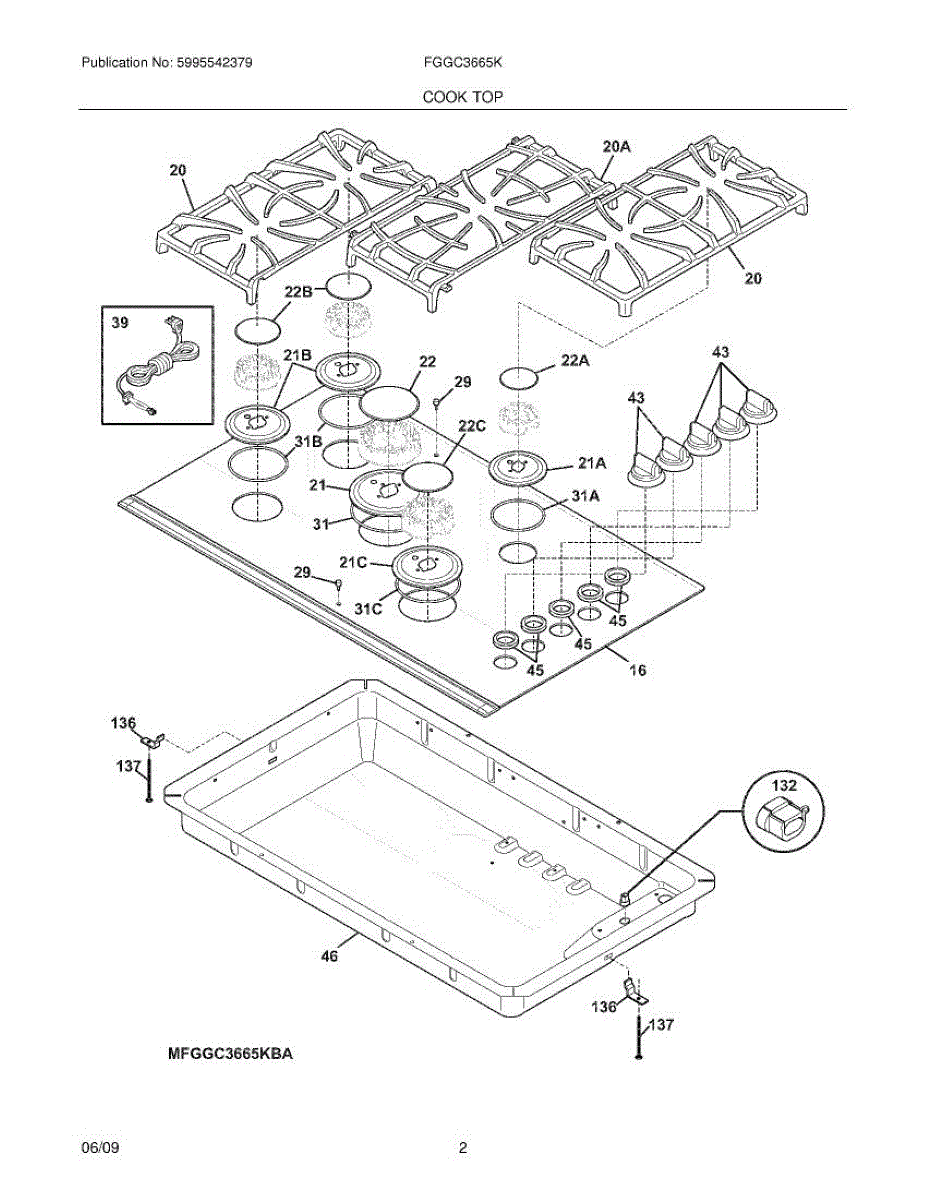 Publication No: 5995542379

FGGC3665K

COOK TOP

20

20A

20

22B

39

21B

22

29

22A

43

43

31B

22C

21A

21

31A

31

21C

29

31C

45

45

45

16

136

137

132

46

136

137

MFGGC3665KBA

06/09

2