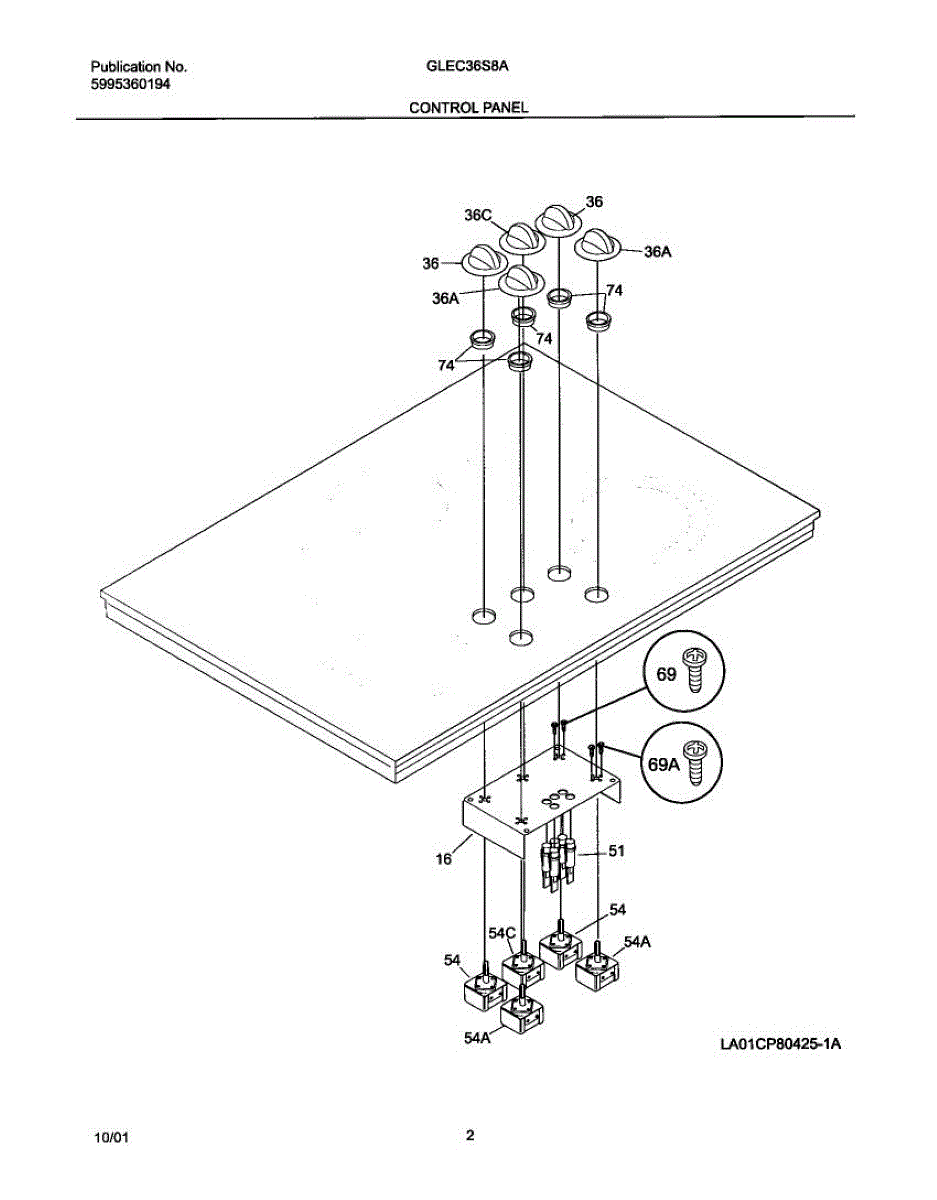 Publication No.
5995360194

GLEC36S8A

CONTROL PANEL

36C
36
36
36A
36A
74
74
74

69
69A

16
51
54
54C
54A
54
54A

LA01CP80425-1A

10/01

2