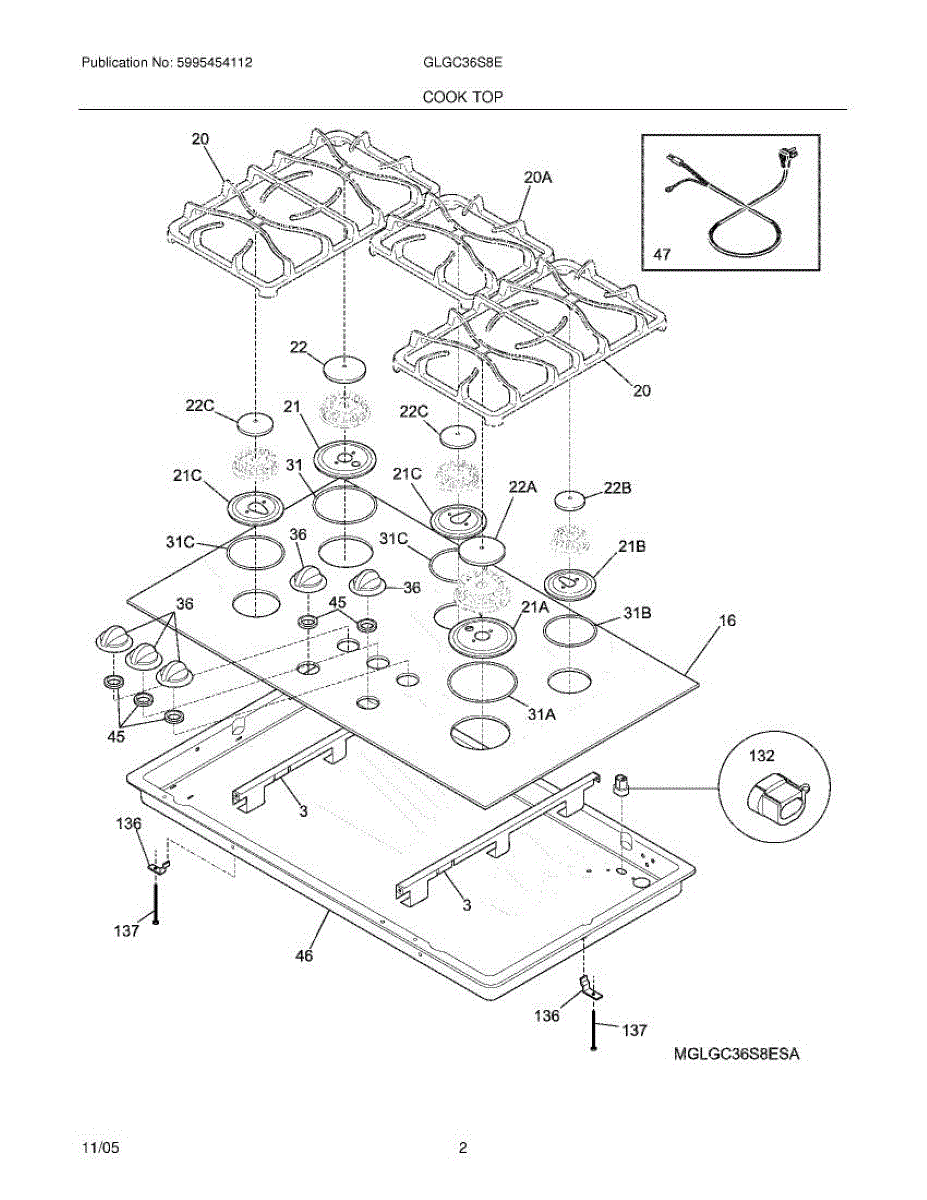 Publication No: 5995454112
GLGC36S8E
COOK TOP

20
20A
47
22
20
22C
21
22C
21C
31
21C
22A
22B
31C
36
31C
21B
36
36
45
21A
31B
16
45
31A
132
3
136
3
137
46
136
137
MGLGC36S8ESA

11/05
2