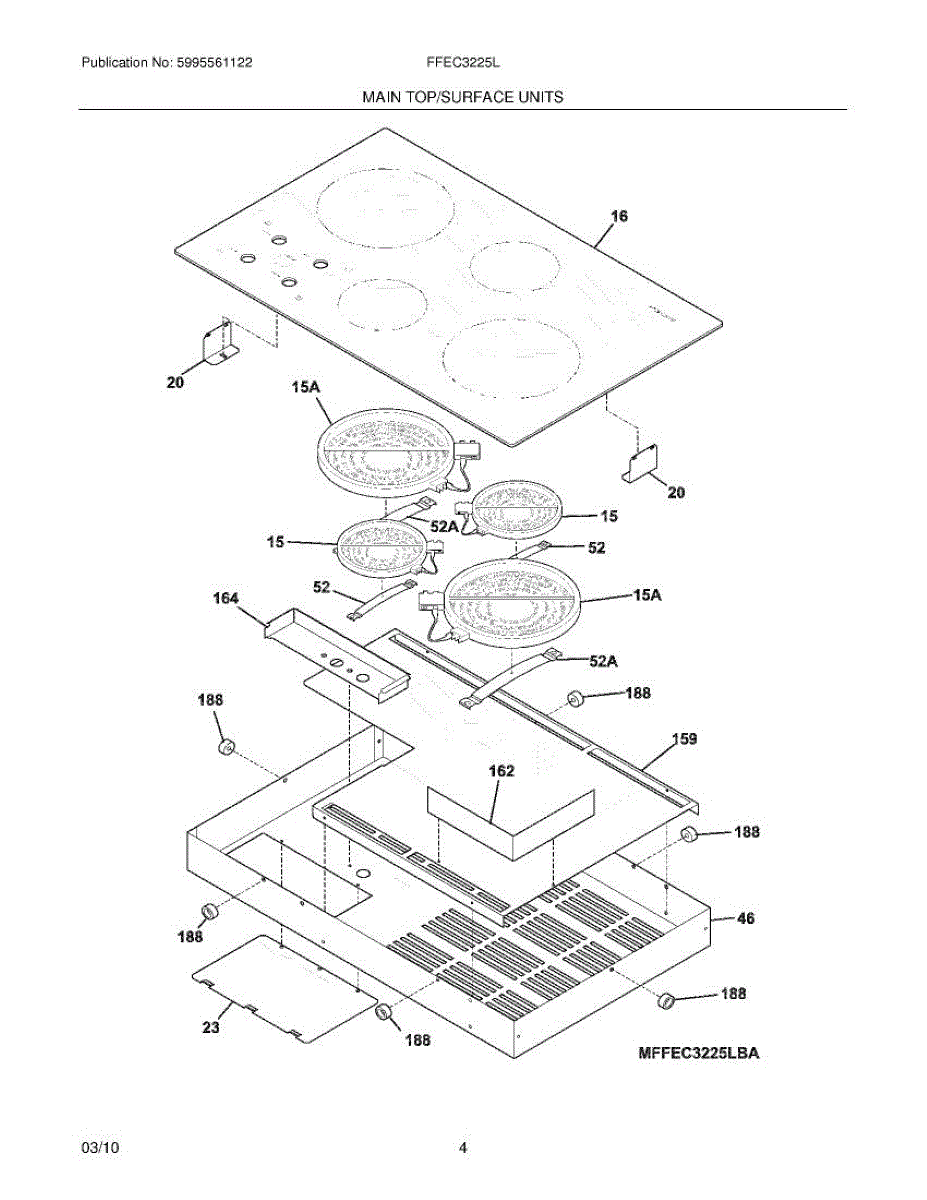 Publication No: 5995561122

FFEC3225L

MAIN TOP/SURFACE UNITS

16

20

15A

20

52A

15

15

52

52

15A

164

52A

188

188

159

162

188

46

188

188

23

188

MFFEC3225LBA

03/10

4