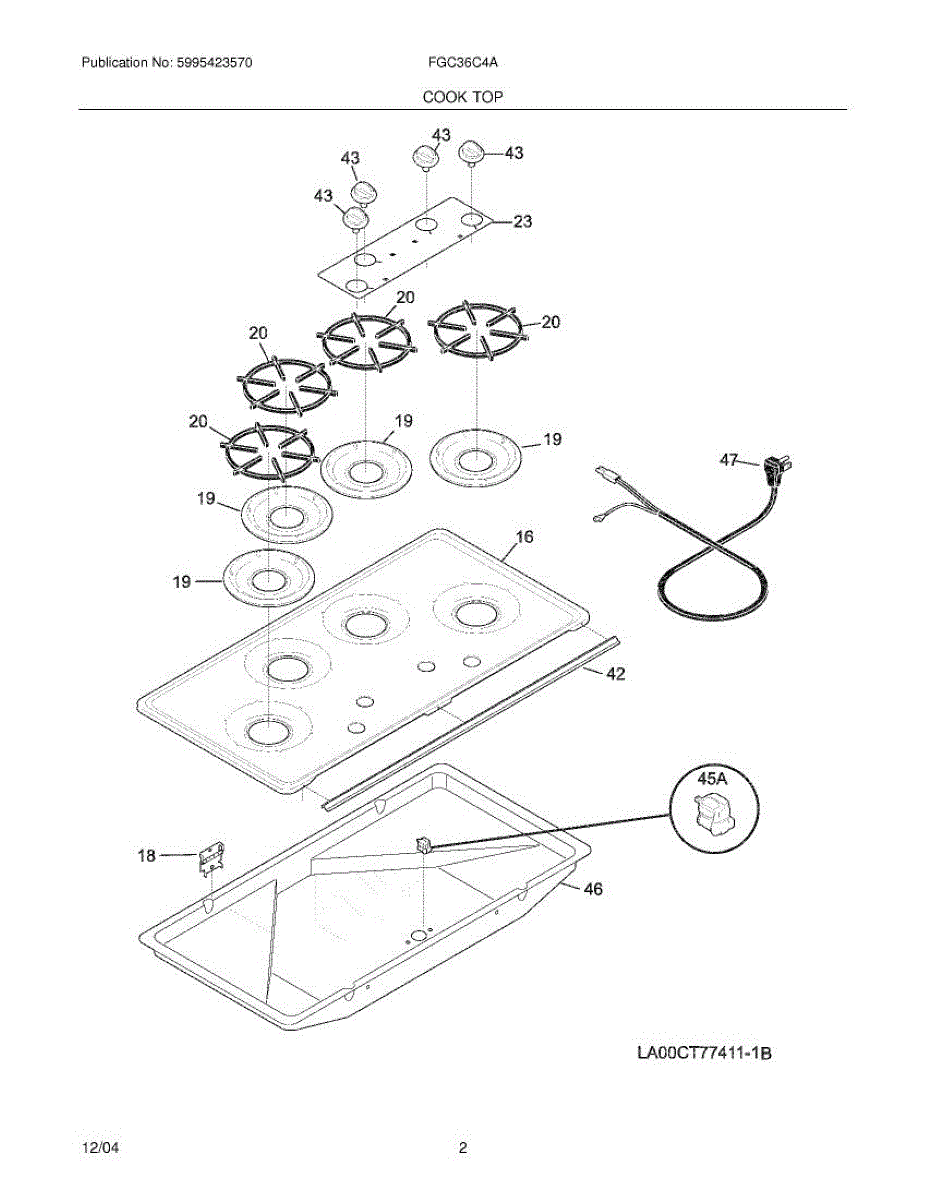 Publication No: 5995423570

FGC36C4A

COOK TOP

43
43
43
43
23
20
20
20
20
19
19
19
19
47
16
42
45A
18
46

LA00CT77411-1B

12/04

2