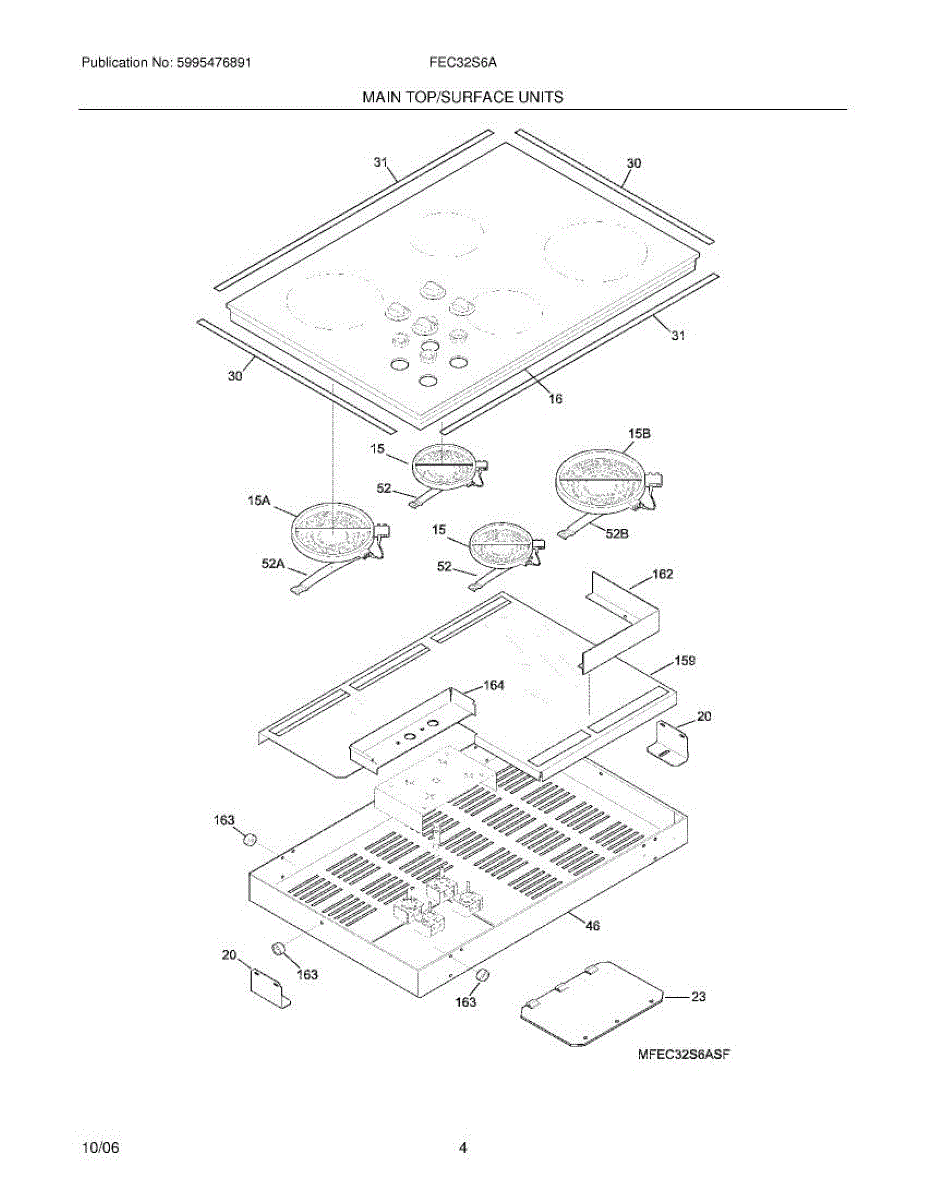 Publication No: 5995476891

FEC32S6A

MAIN TOP/SURFACE UNITS

31

30

31

30

16

15

15B

52

15A

15

52B

52A

52

162

159

164

20

163

46

20

163

163

23

MFEC32S6ASF

10/06

4