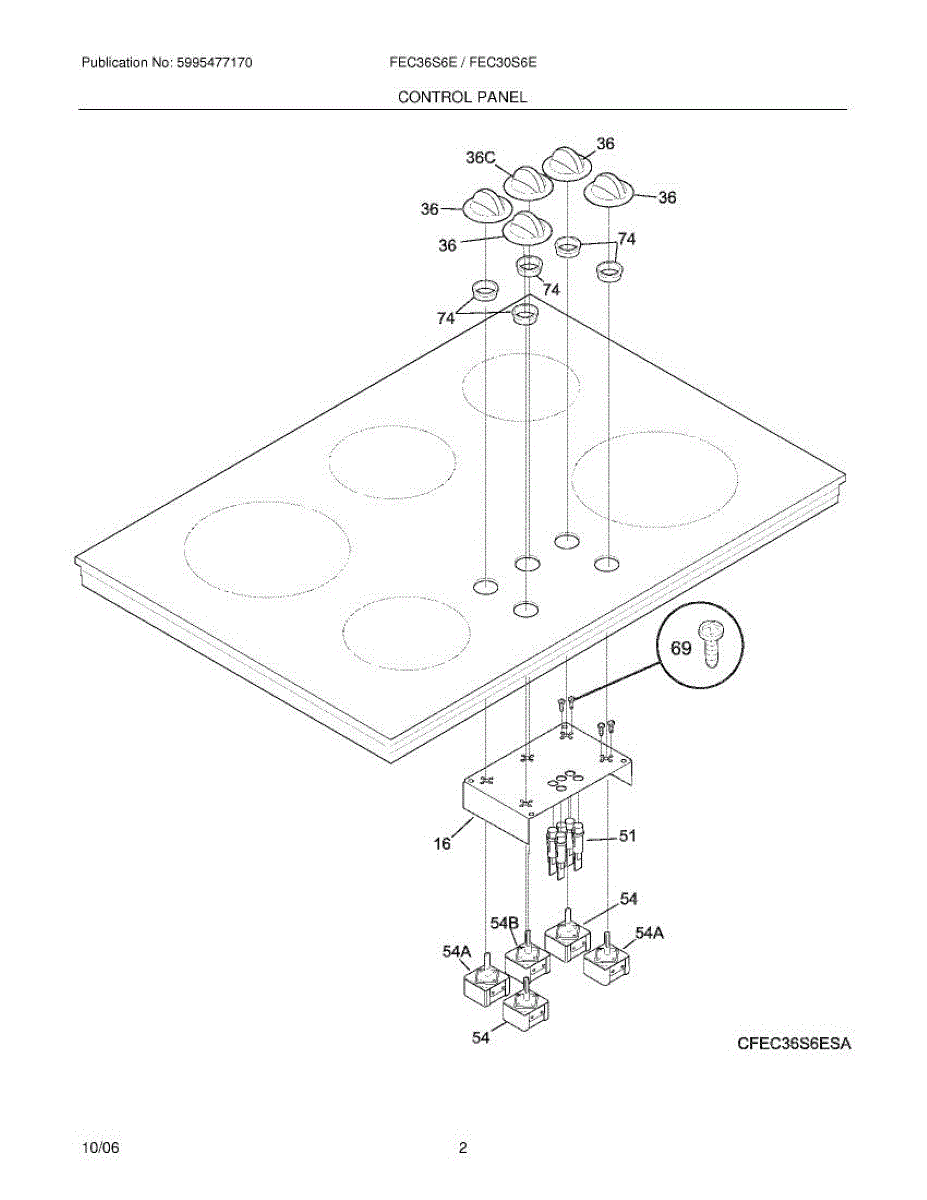 Publication No: 5995477170

FEC36S6E / FEC30S6E

CONTROL PANEL

36C
36
36
36
36
74
74
74
69
16
51
54
54B
54A
54A
54

CFEC36S6ESA

10/06

2