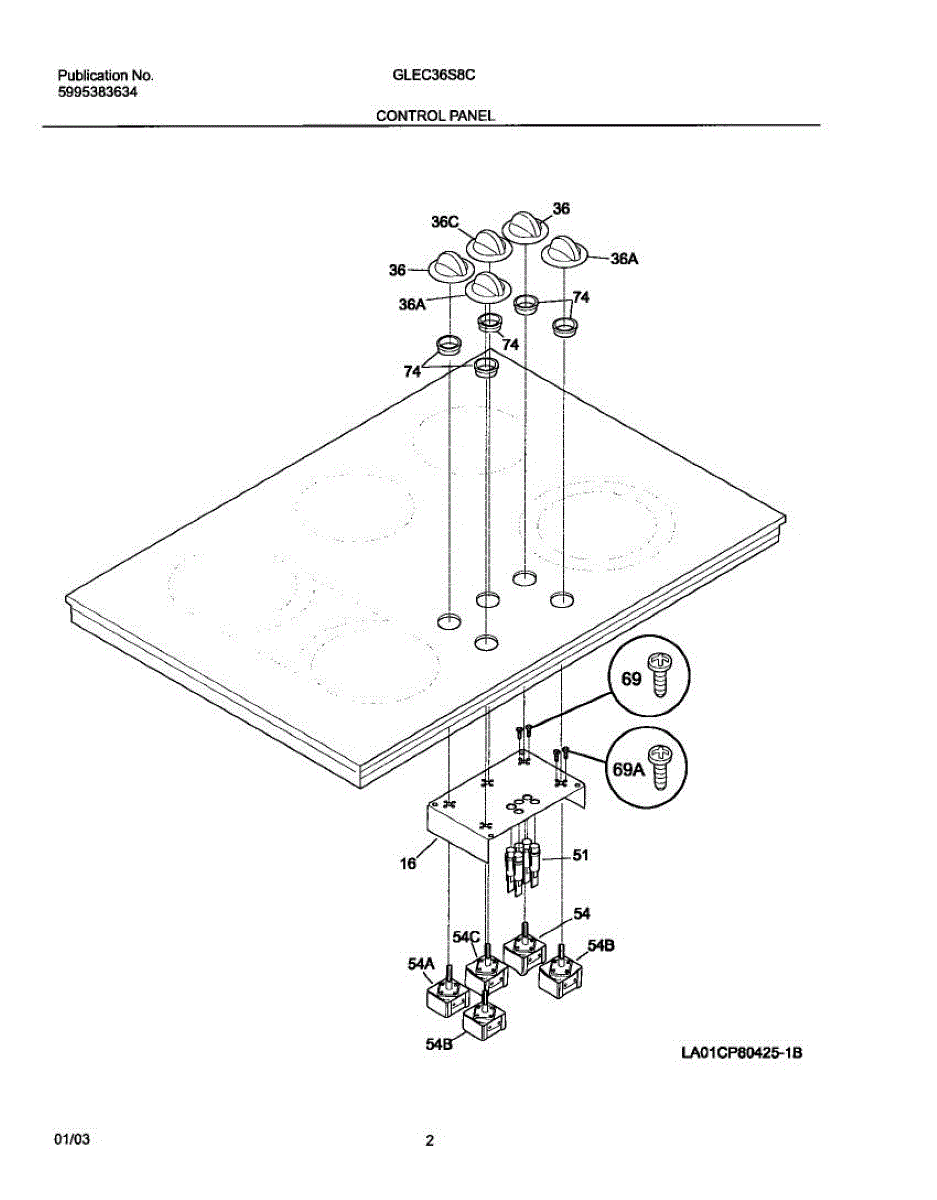 Publication No.
5995383634

GLEC36S8C

CONTROL PANEL

36C
36
36
36A
36A
74
74
74
69
69A
16
51
54
54C
54B
54A
54B

LA01CP60425-1B

01/03

2