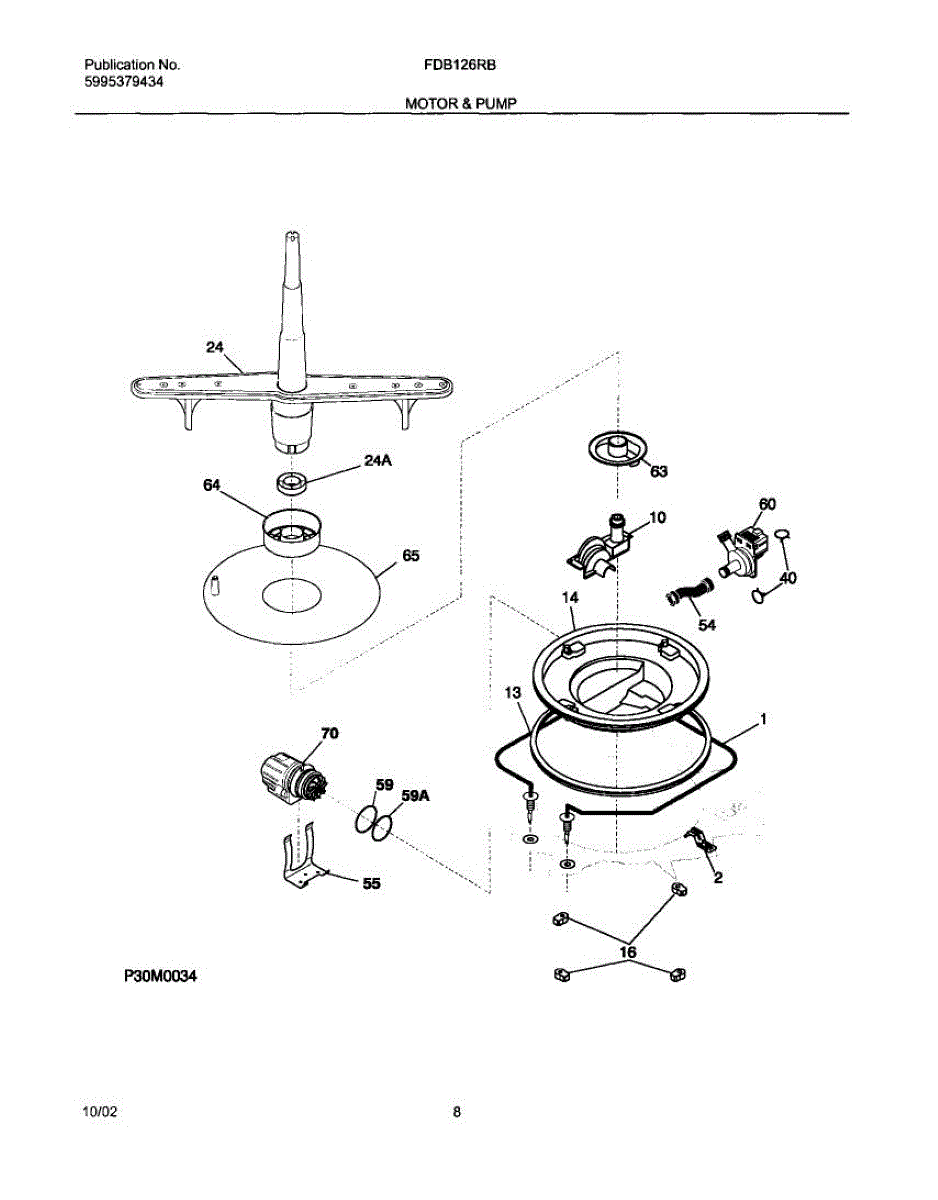 Publication No.
5995379434

FDB126RB

MOTOR & PUMP

24

24A

64

65

63

10

60

40

54

14

13

1

70

59

59A

55

2

16

P30M0034

10/02

8