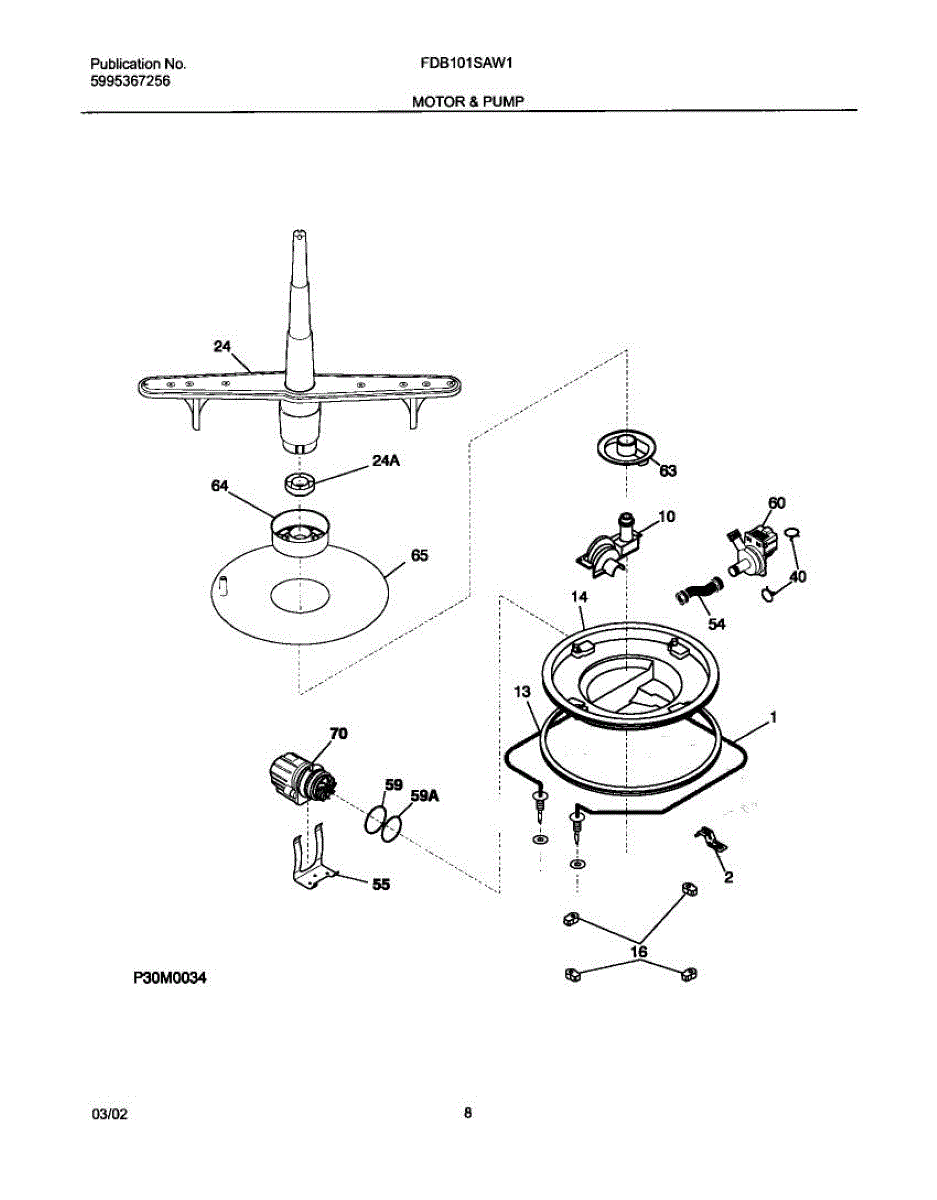 Publication No.
5995367256

FDB101SAW1

MOTOR & PUMP

24

24A

64

65

63

10

60

40

54

14

13

1

70

59

59A

55

2

16

P30M0034

03/02

8