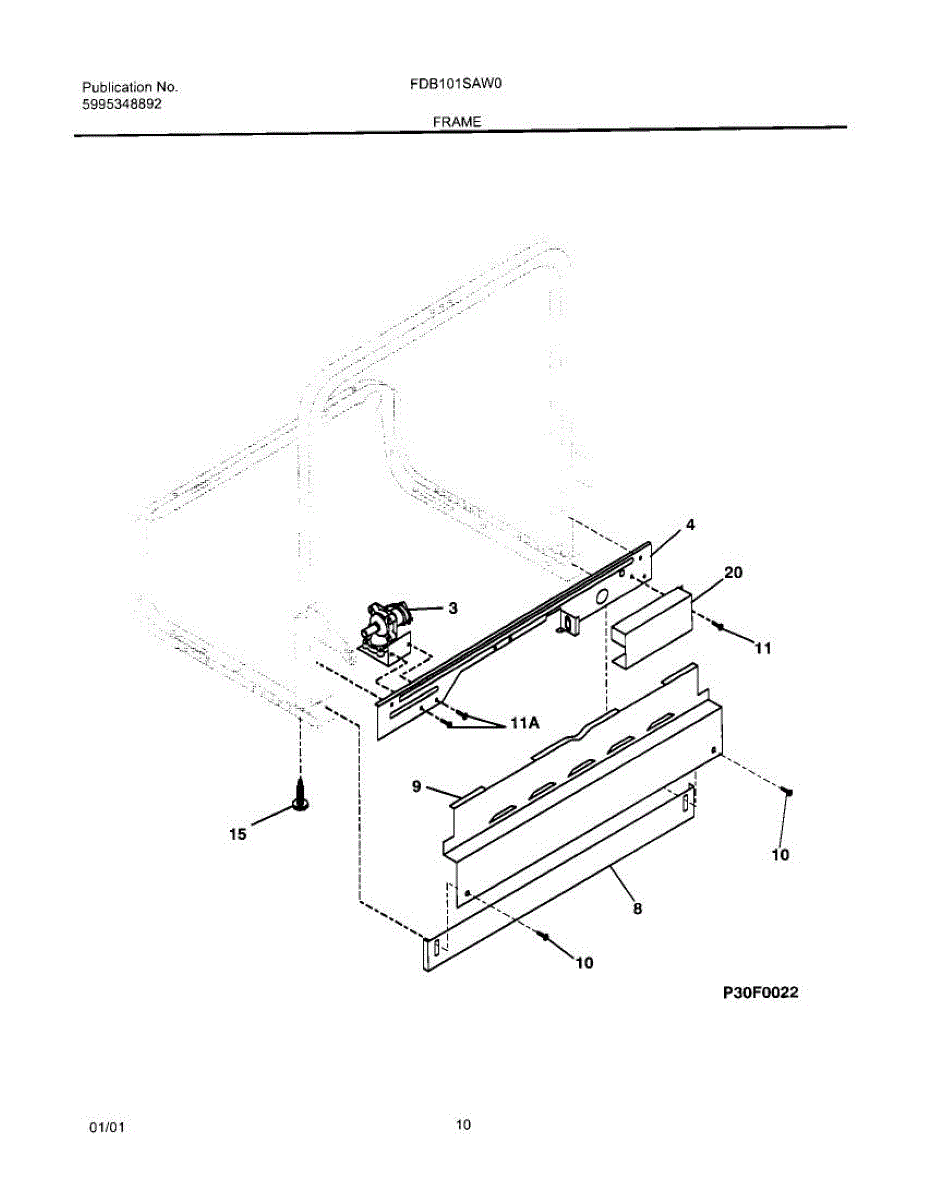 Publication No.
5995348892

FDB101SAW0

FRAME

4
20
3
11
11A
9
15
10
8
10

P30F0022

01/01

10