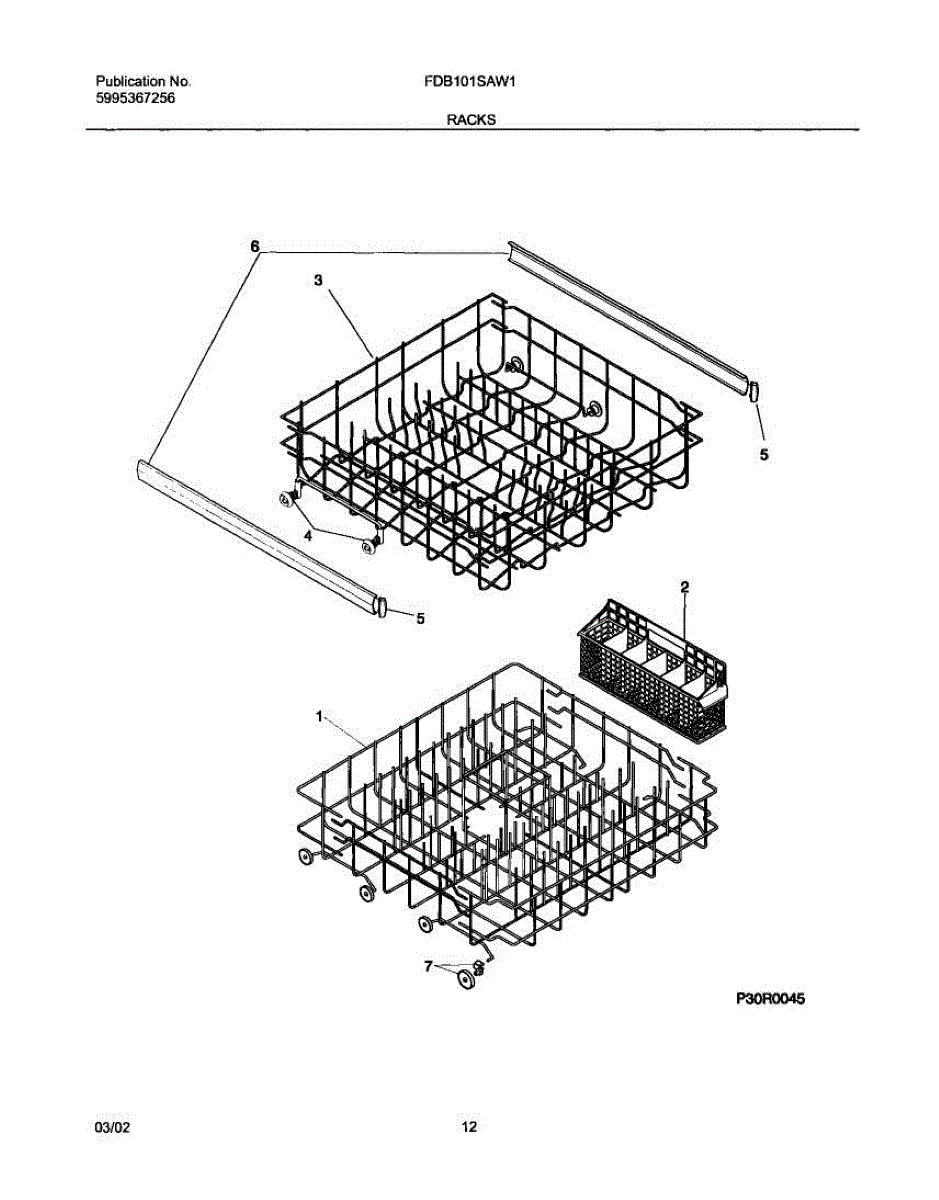 Publication No.
5995367256

FDB101SAW1

RACKS

6
3
5
4
5
2
1
7

P30R0045

03/02

12