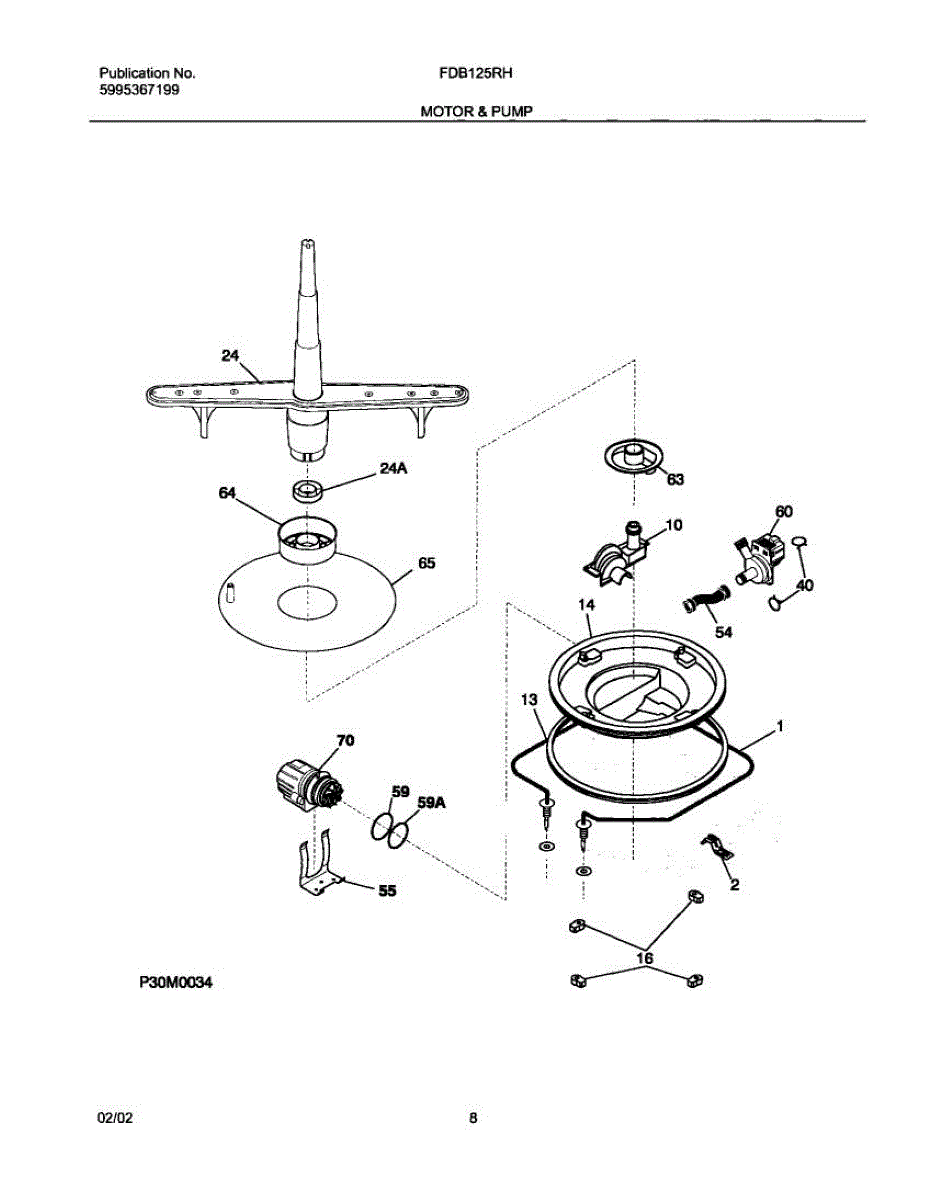 Publication No.
5995367199

FDB125RH

MOTOR & PUMP

24
24A
64
65
63
10
60
40
54
14
13
1
70
59
59A
55
2
16

P30M0034

02/02

8