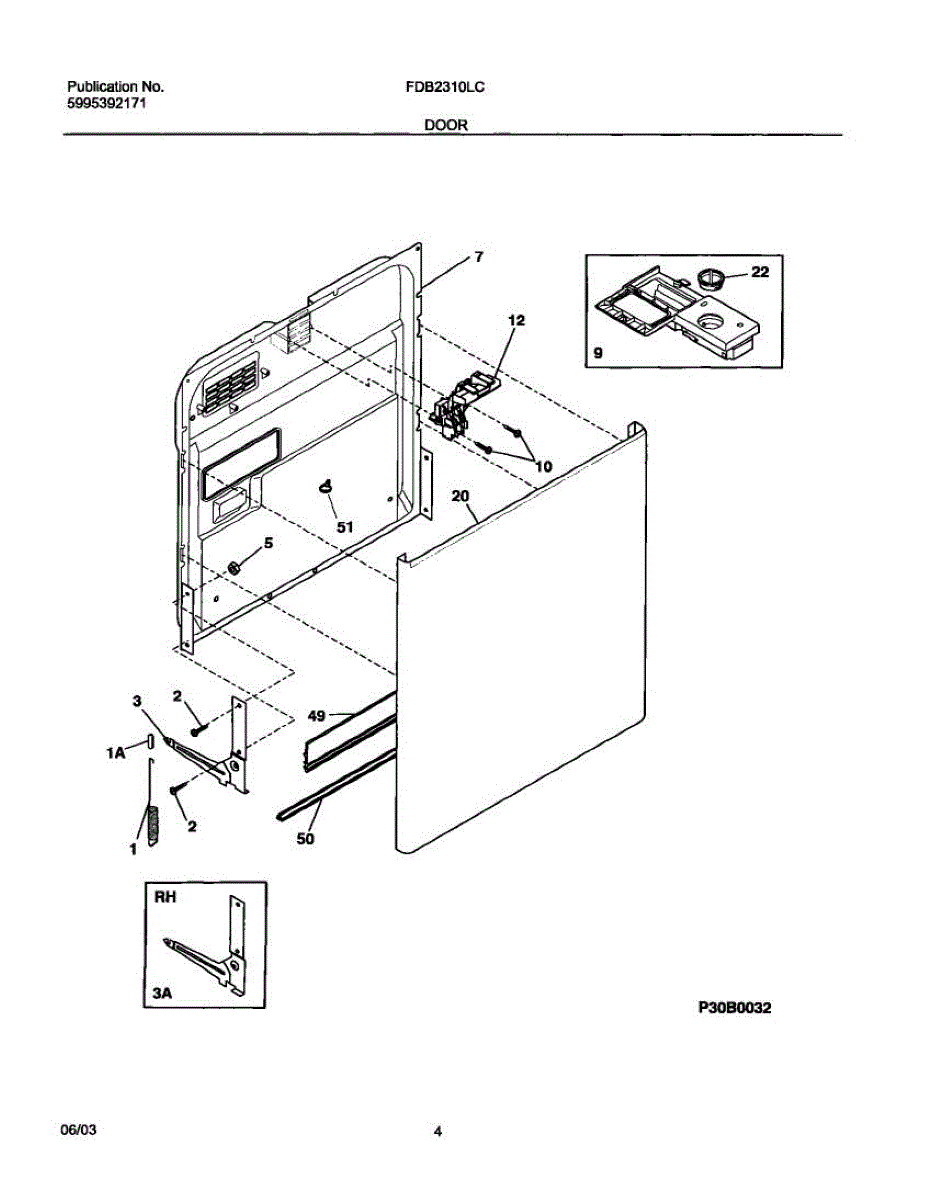 Publication No.
5995392171

FDB2310LC

DOOR

7

22

9

12

10

20

51

5

3

2

49

1A

2

1

50

RH

3A

P30B0032

06/03

4