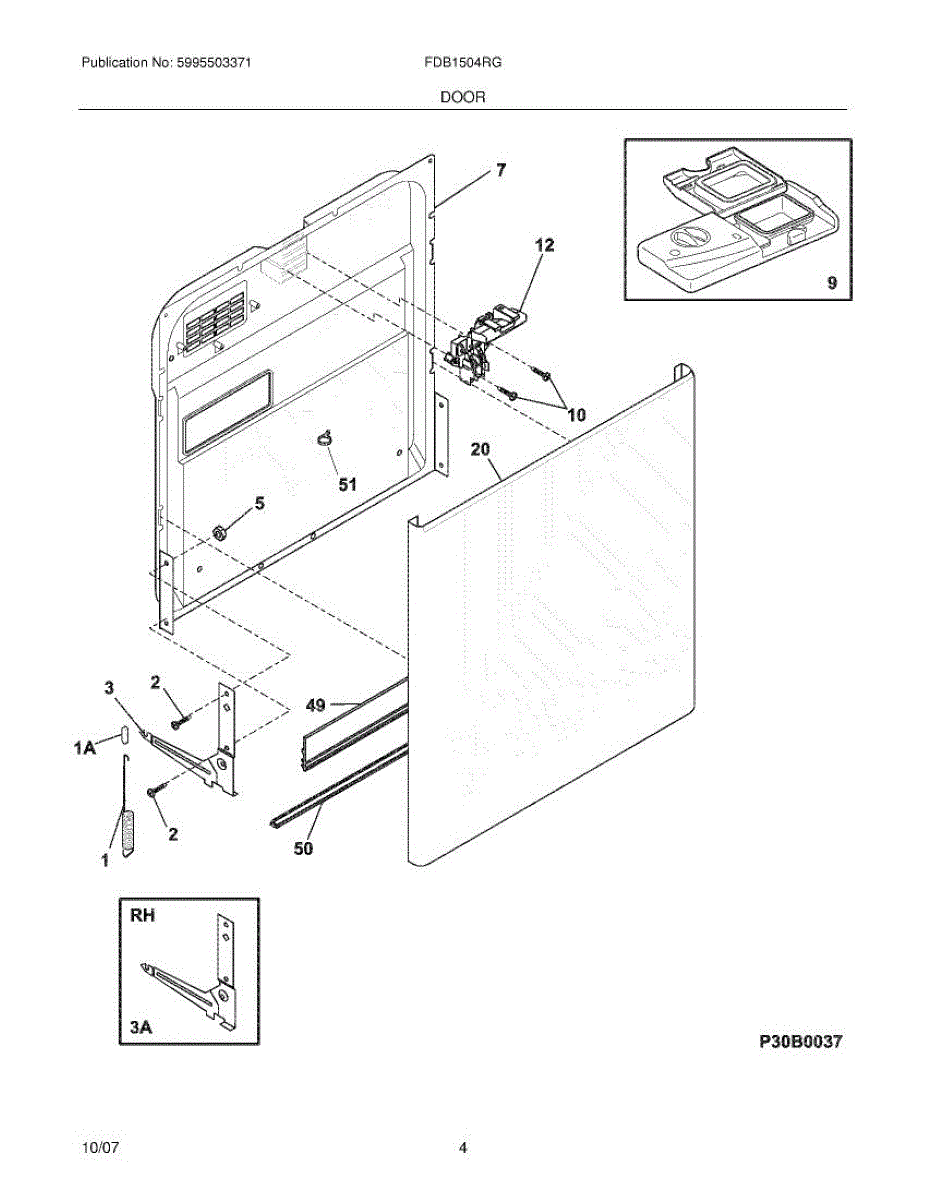 Publication No: 5995503371
FDB1504RG
DOOR

7
12
9
10
20
51
5
3
2
49
1A
2
1
50

RH
3A

P30B0037

10/07
4