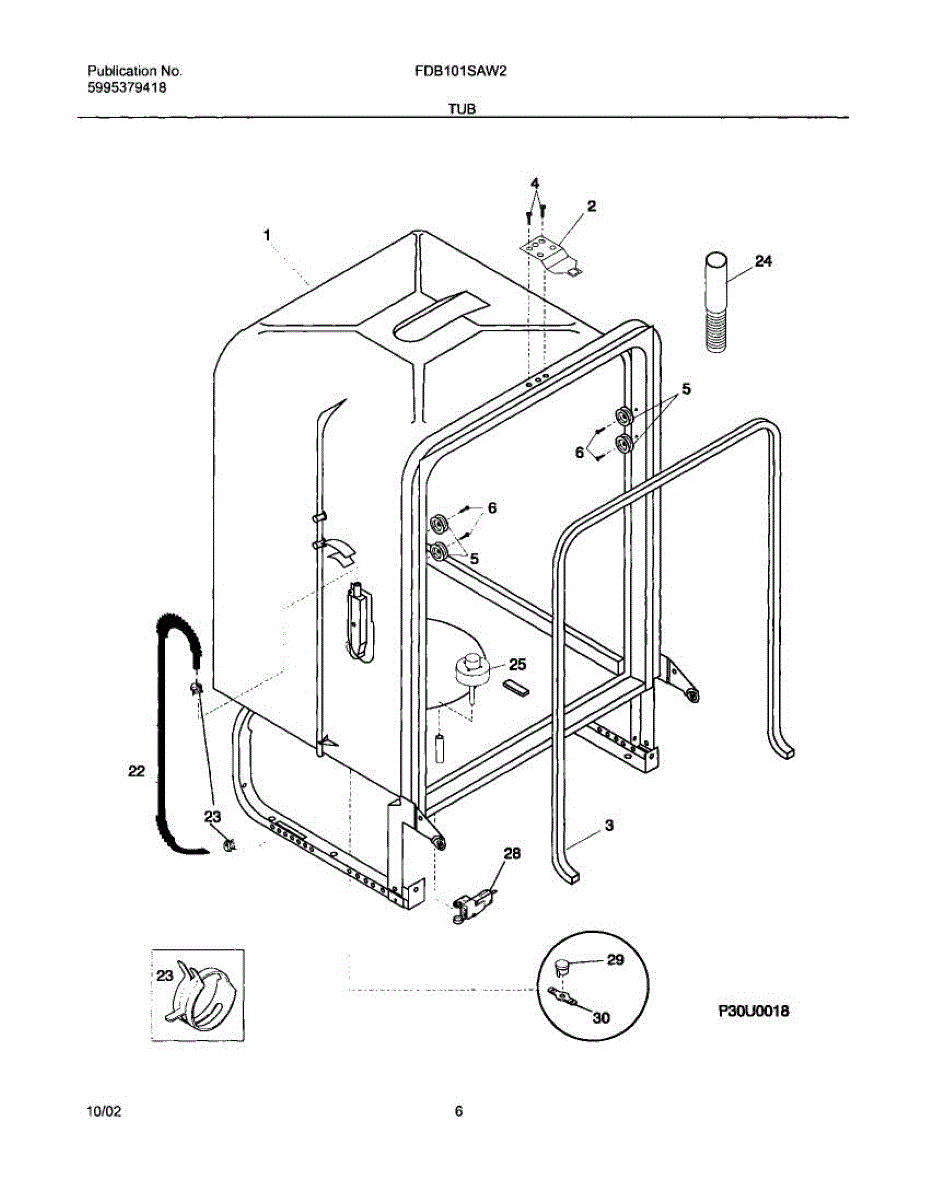 Publication No.
5995379418

FDB101SAW2

TUB

4
2
1
24
5
6
6
5
25
22
23
3
28
23
29
30
P30U0018

10/02

6