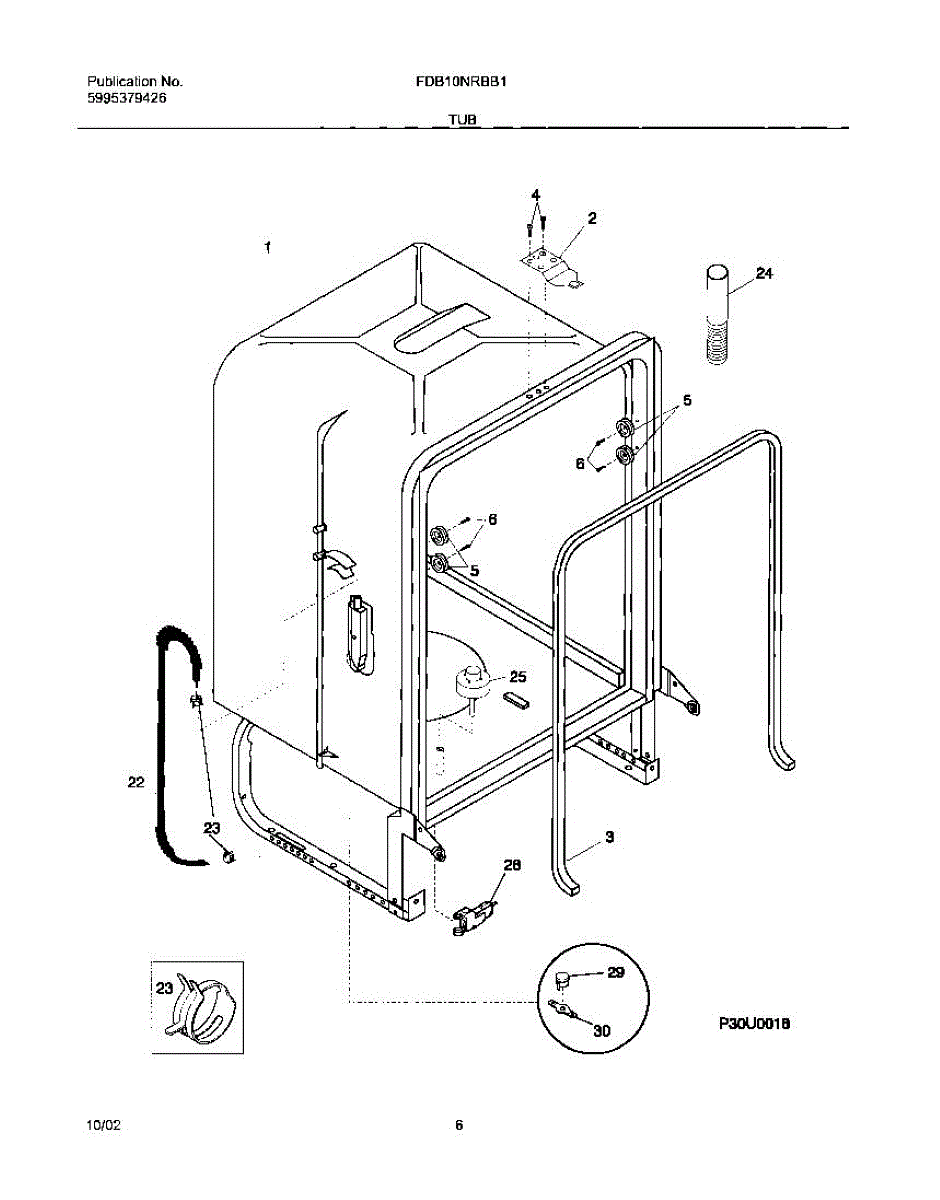 Publication No.
5995379426

FDB10NRBB1

TUB

1
4
2
24
5
6
6
5
25
22
23
3
28
23
29
30
P30U0018

10/02

6