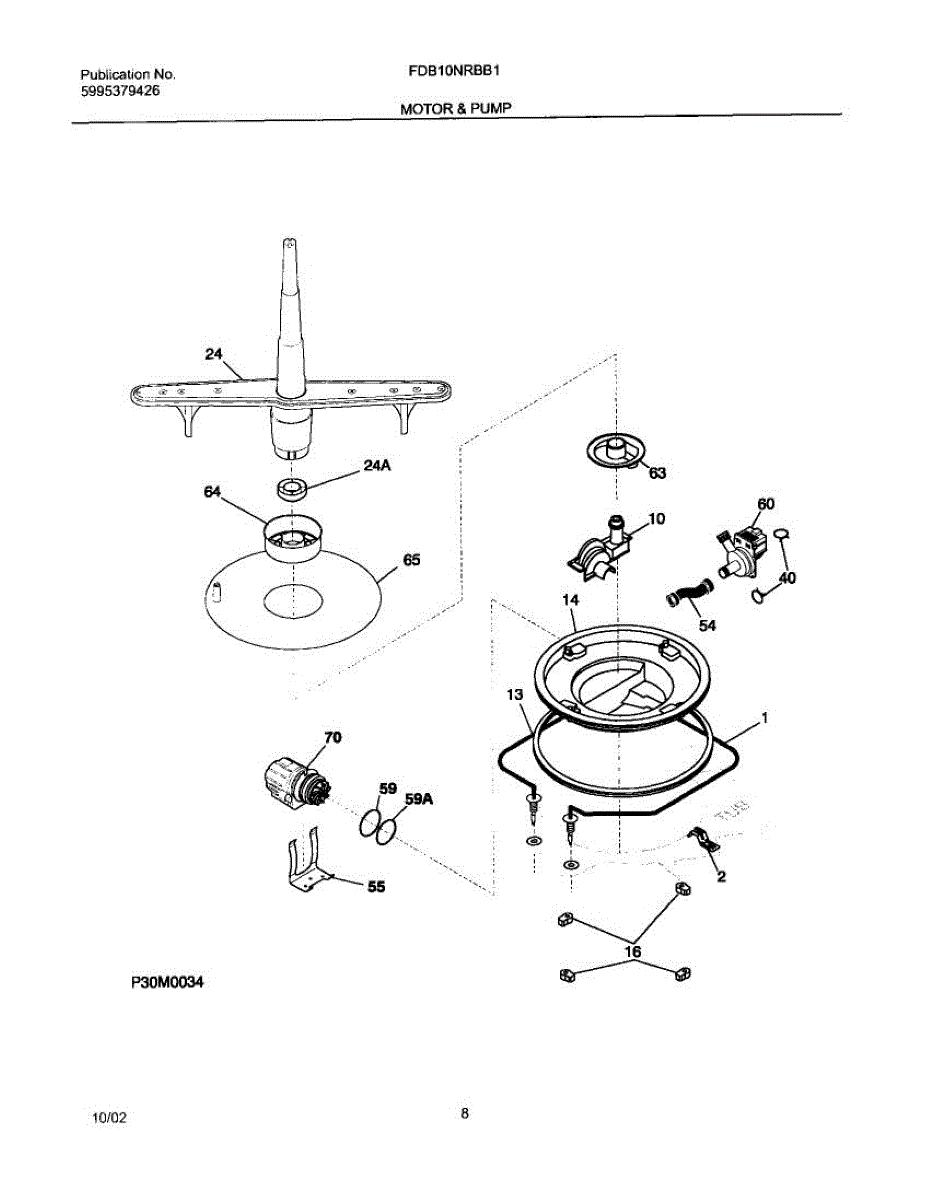 Publication No.
5995379426

FDB10NRBB1

MOTOR & PUMP

24
24A
64
65
63
10
60
40
54
14
13
1
70
59
59A
55
2
16

P30M0034

10/02

8