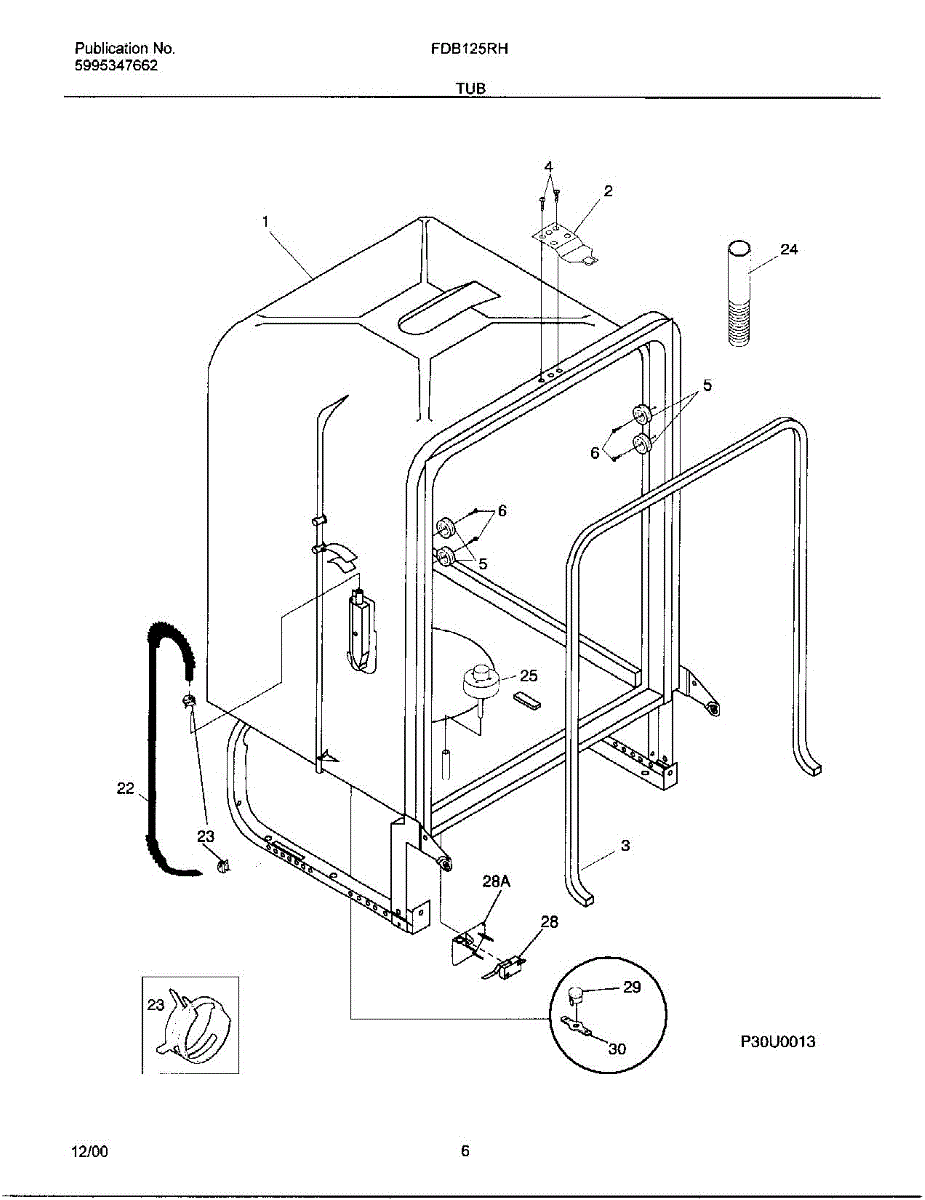 Publication No.
5995347662

FDB125RH

TUB

4
2
1
24
5
6
6
5
25
22
23
3
28A
28
23
29
30
P30U0013

12/00

6