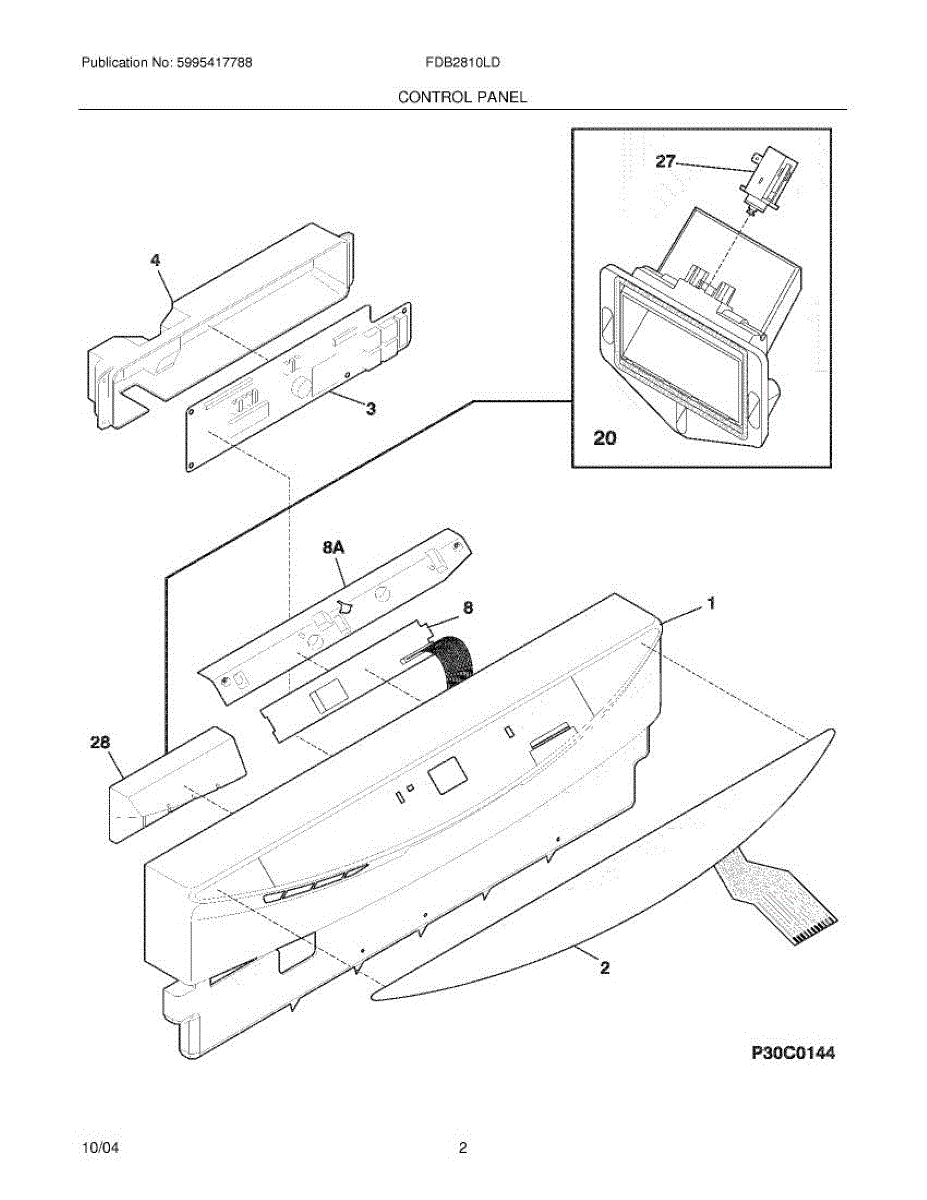 Publication No: 5995417788

FDB2810LD

CONTROL PANEL

27

4

3

20

8A

8

1

28

2

P30C0144

10/04

2