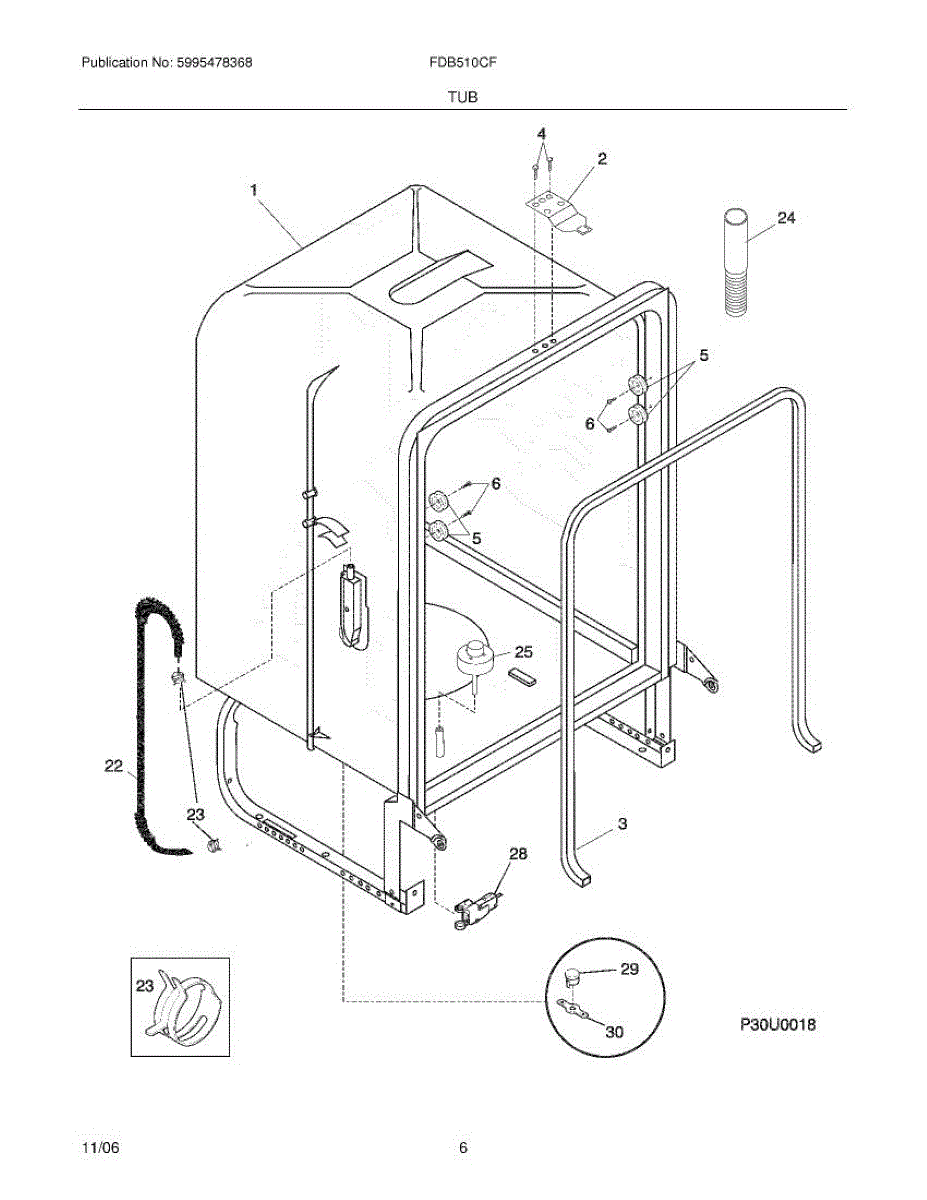 Publication No: 5995478368 FDB510CF

TUB

4
2
1
24
5
6
6
5
25
22
23
3
28
23
29
30
P30U0018

11/06 6