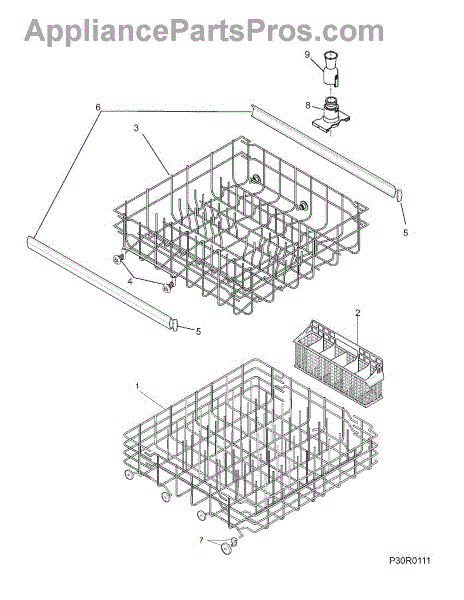 AppliancePartsPros.com

9

8

6

3

5

4

5

2

1

7

P30R0111